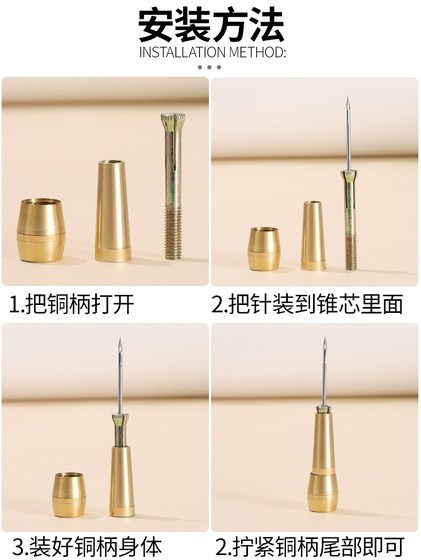 安装方法
INSTALLATION METHOD:

1.把铜柄打开

2.把针装到锥芯里面

3.装好铜柄身体

2.拧紧铜柄尾部即可