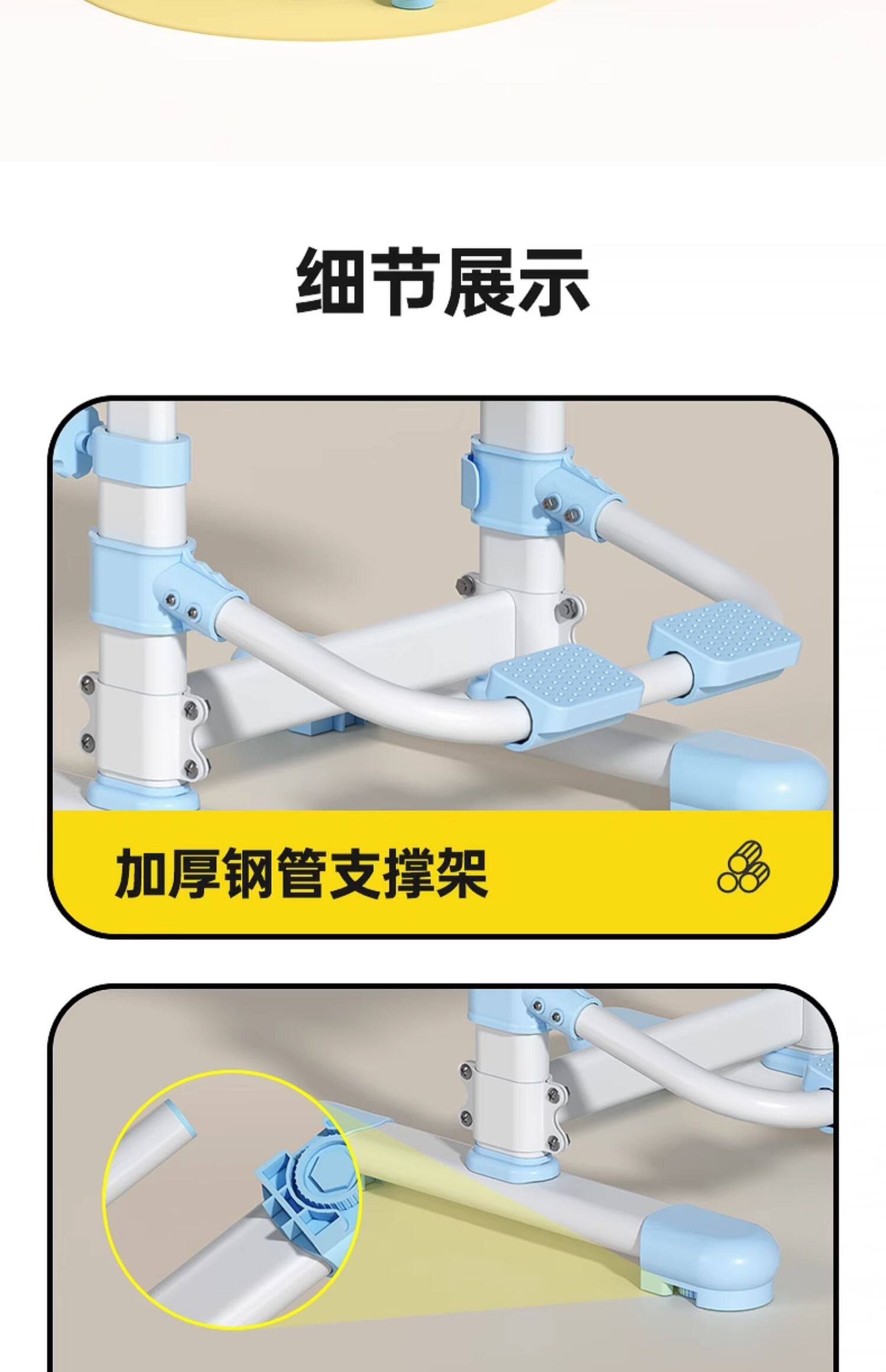 细节展示

加厚钢管支撑架