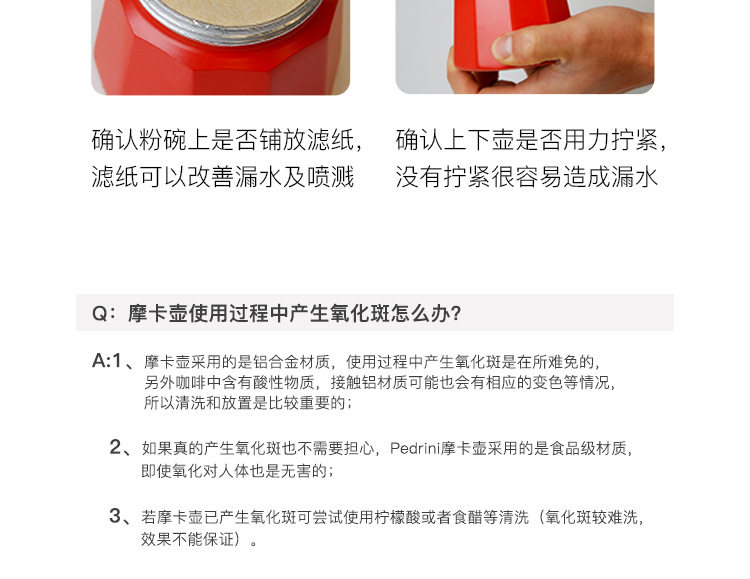 确认粉碗上是否铺放滤纸，滤纸可以改善漏水及喷溅

确认上下壶是否用力拧紧，没有拧紧很容易造成漏水

Q：摩卡壶使用过程中产生氧化斑怎么办？

A:1、摩卡壶采用的是铝合金材质，使用过程中产生氧化斑是在所难免的，另外咖啡中含有酸性物质，接触铝材质可能也会有相应的变色等情况，所以清洗和放置是比较重要的；

2、如果真的产生氧化斑也不需要担心，Pedrini摩卡壶采用的是食品级材质，即使氧化对人体也是无害的；

3、若摩卡壶已产生氧化斑可尝试使用柠檬酸或者食醋等清洗（氧化斑较难洗，效果不能保证）。