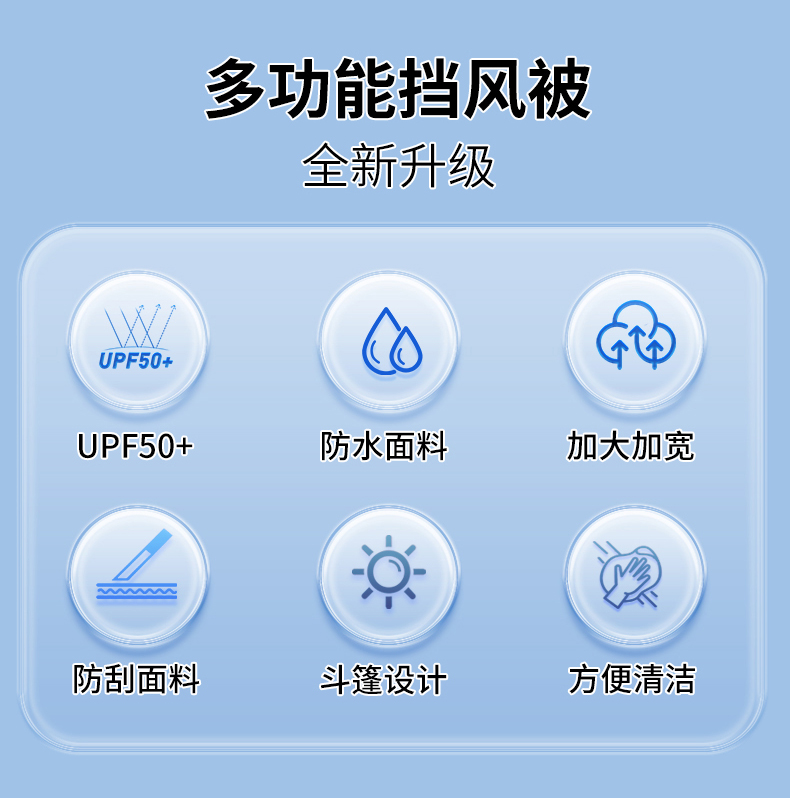 多功能挡风被
全新升级

UPF50+
UPF50+

防水面料

加大加宽

防刮面料

斗篷设计

方便清洁