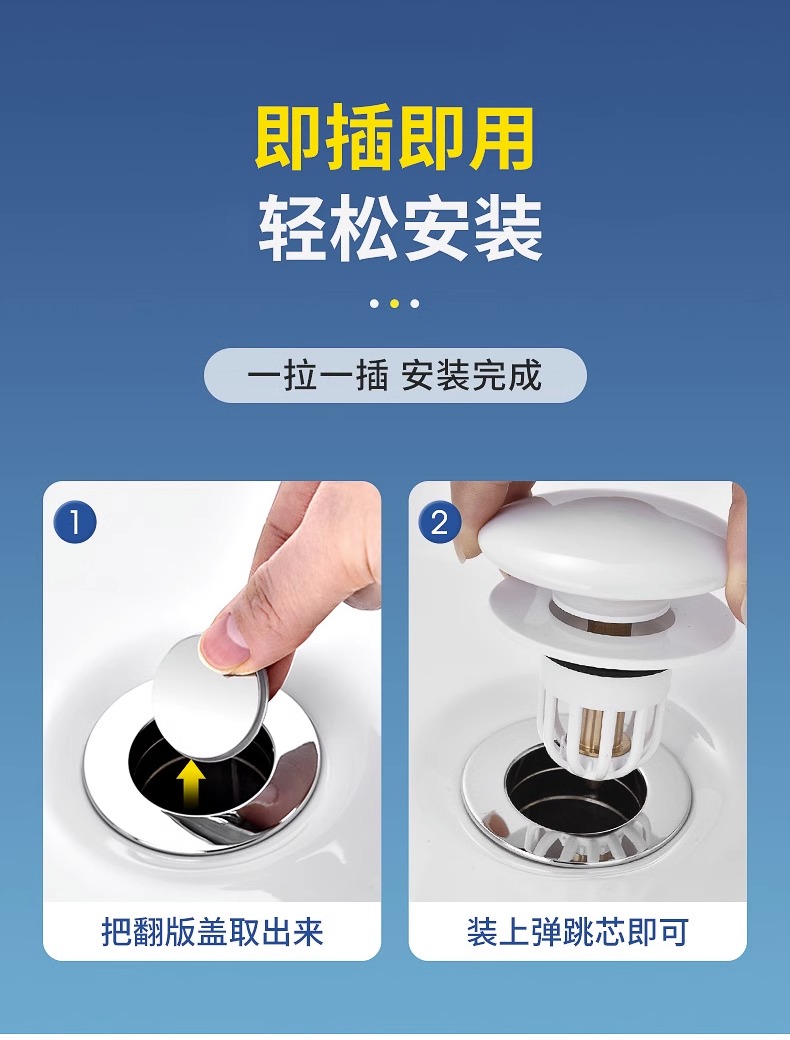 即插即用
轻松安装

一拉一插 安装完成

1
把翻版盖取出来

2
装上弹跳芯即可