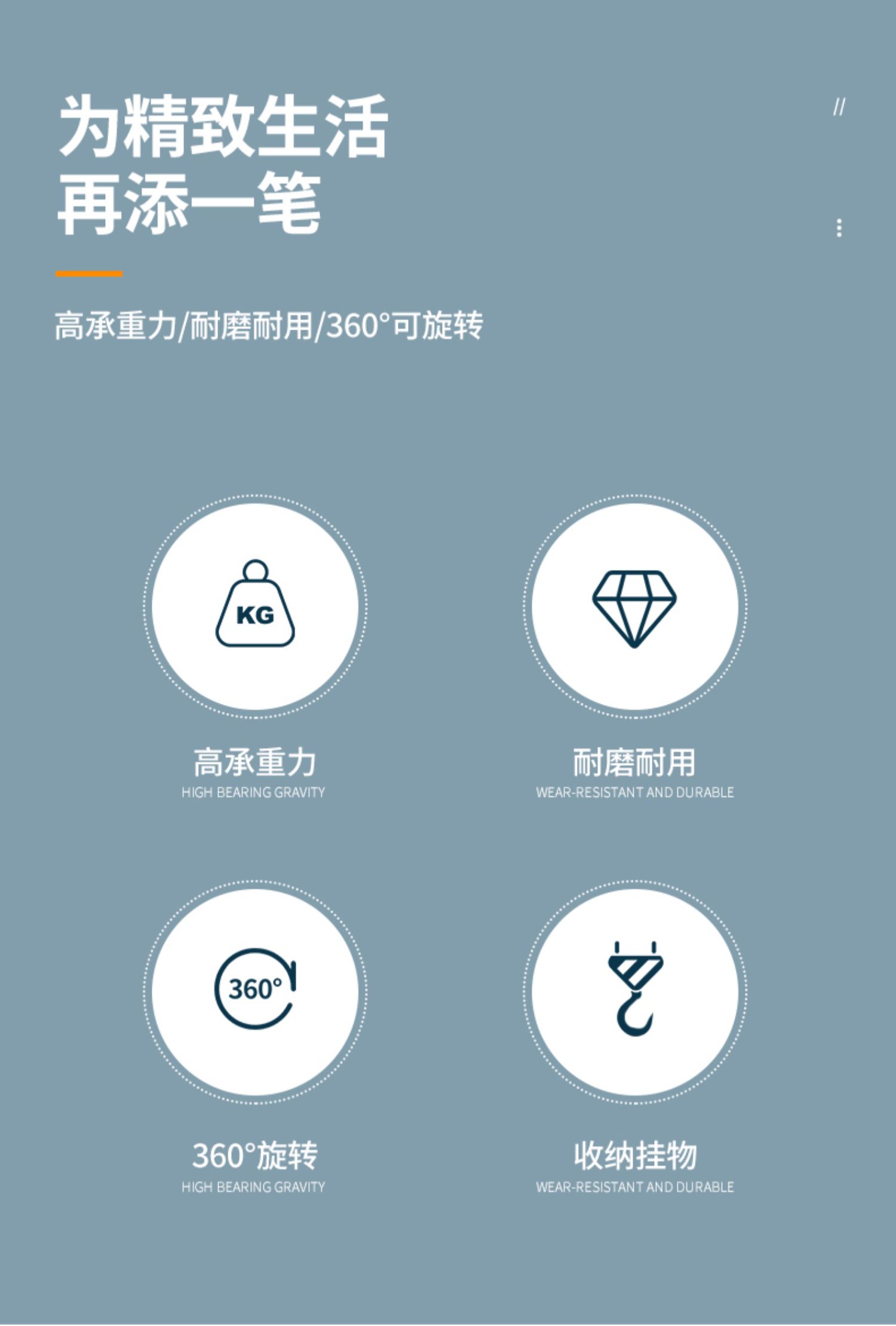 为精致生活
再添一笔

//

高承重力/耐磨耐用/360°可旋转

KG

高承重力
HIGH BEARING GRAVITY

耐磨耐用
WEAR-RESISTANT AND DURABLE

360°

360°旋转
HIGH BEARING GRAVITY

收纳挂物
WEAR-RESISTANT AND DURABLE