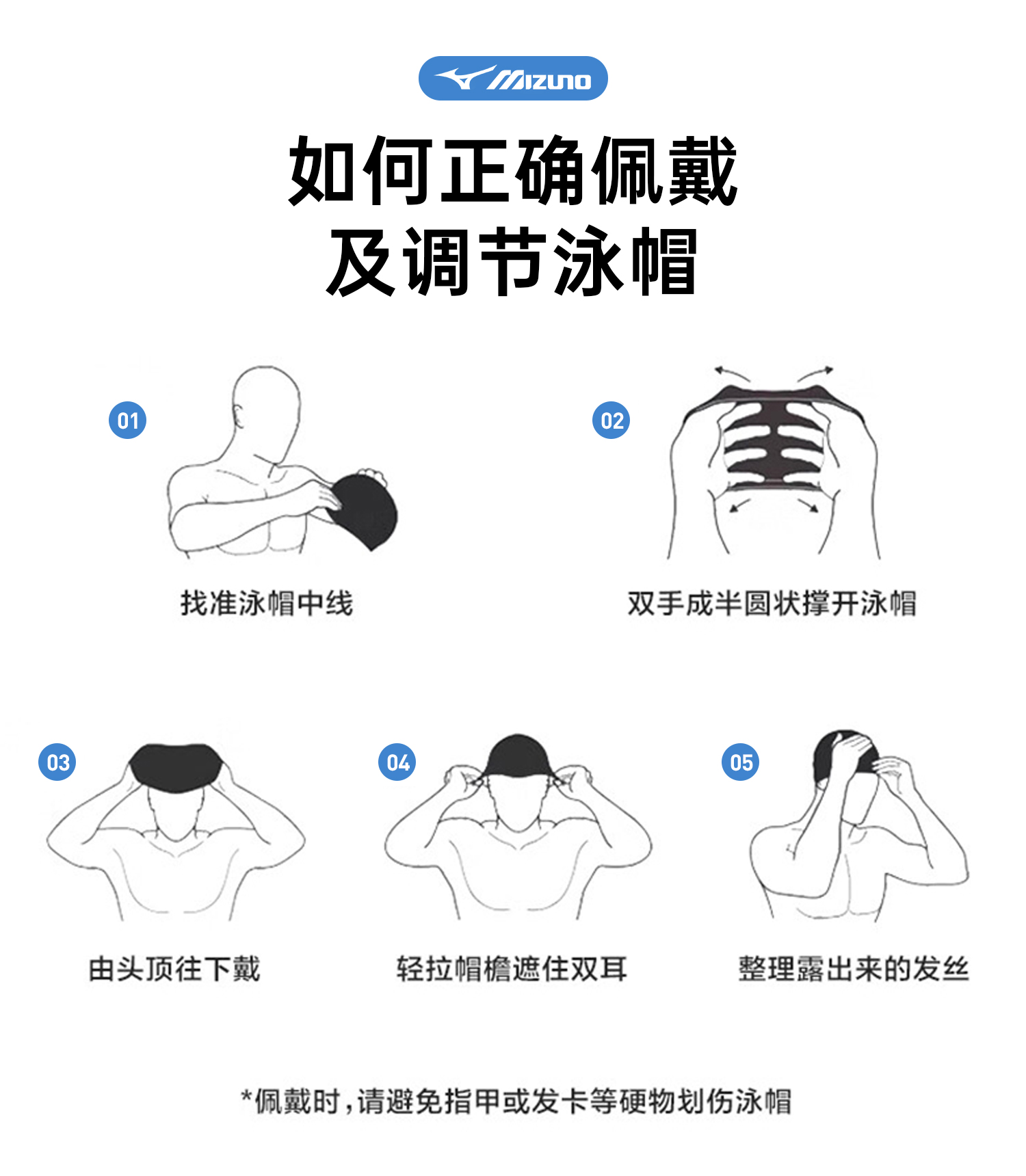 MIZUNO

如何正确佩戴
及调节泳帽

01
找准泳帽中线

02
双手成半圆状撑开泳帽

03
由头顶往下戴

04
轻拉帽檐遮住双耳

05
整理露出来的发丝

*佩戴时，请避免指甲或发卡等硬物划伤泳帽