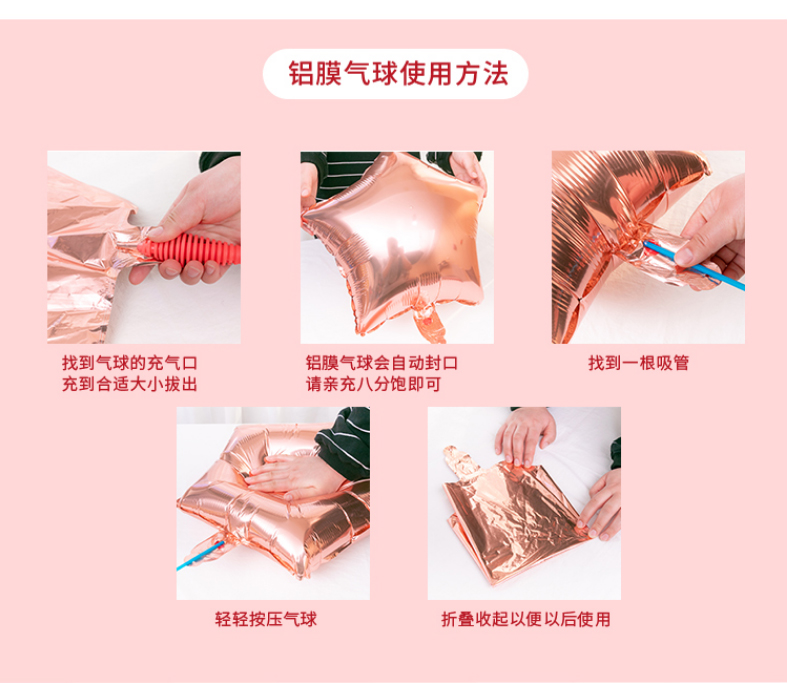 铝膜气球使用方法

找到气球的充气口
充到合适大小拔出

铝膜气球会自动封口
请亲充八分饱即可

找到一根吸管

轻轻按压气球

折叠收起以便以后使用