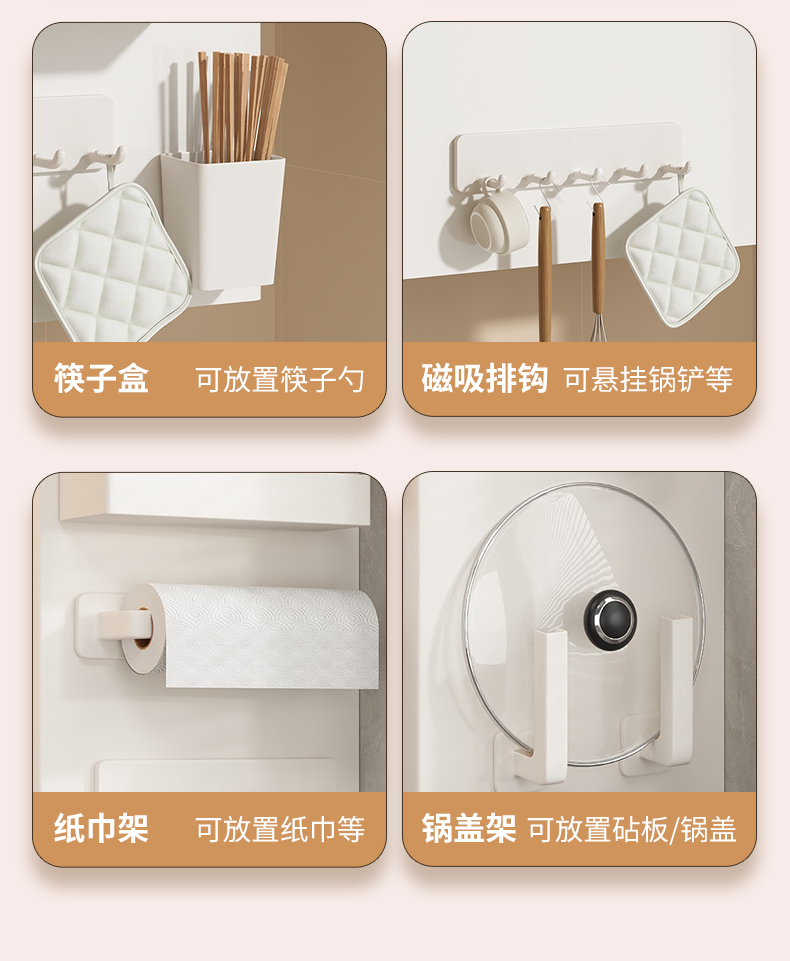 筷子盒 可放置筷子勺

磁吸排钩 可悬挂锅铲等

纸巾架 可放置纸巾等

锅盖架 可放置砧板/锅盖