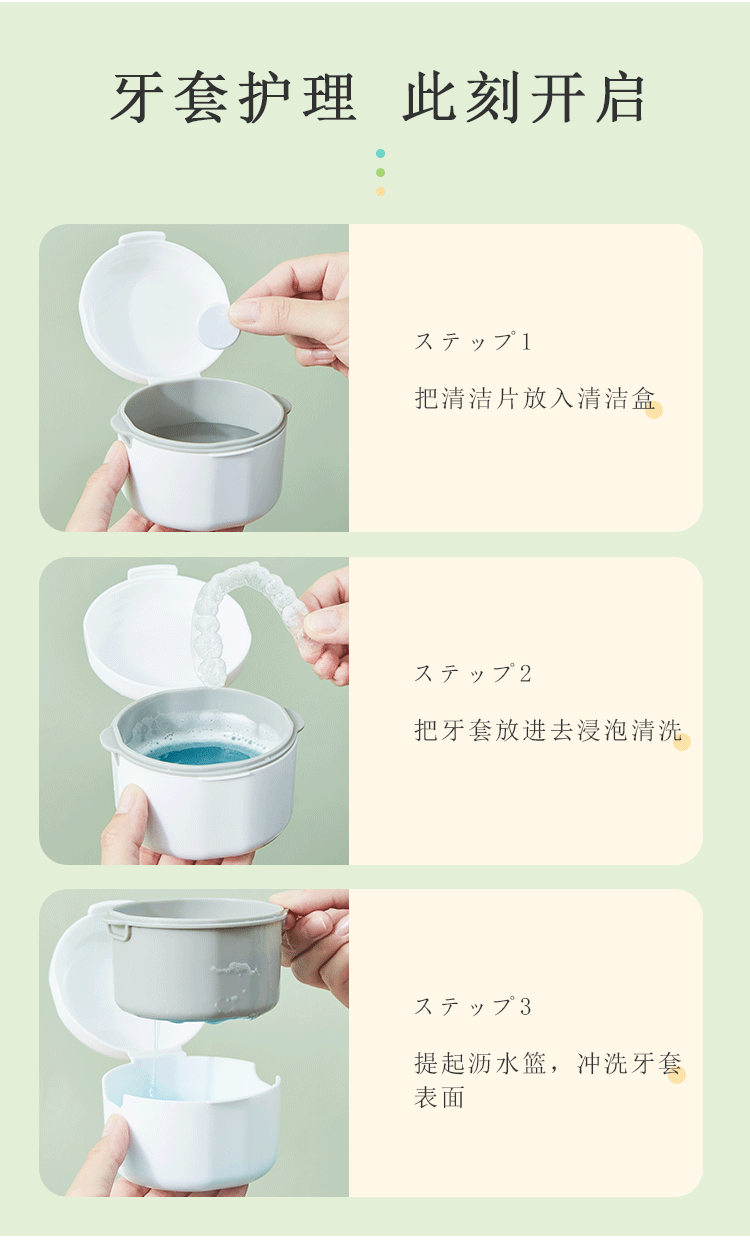 牙套护理 此刻开启

ステップ1

把清洁片放入清洁盒

ステップ2

把牙套放进去浸泡清洗

ステップ3

提起沥水篮，冲洗牙套表面