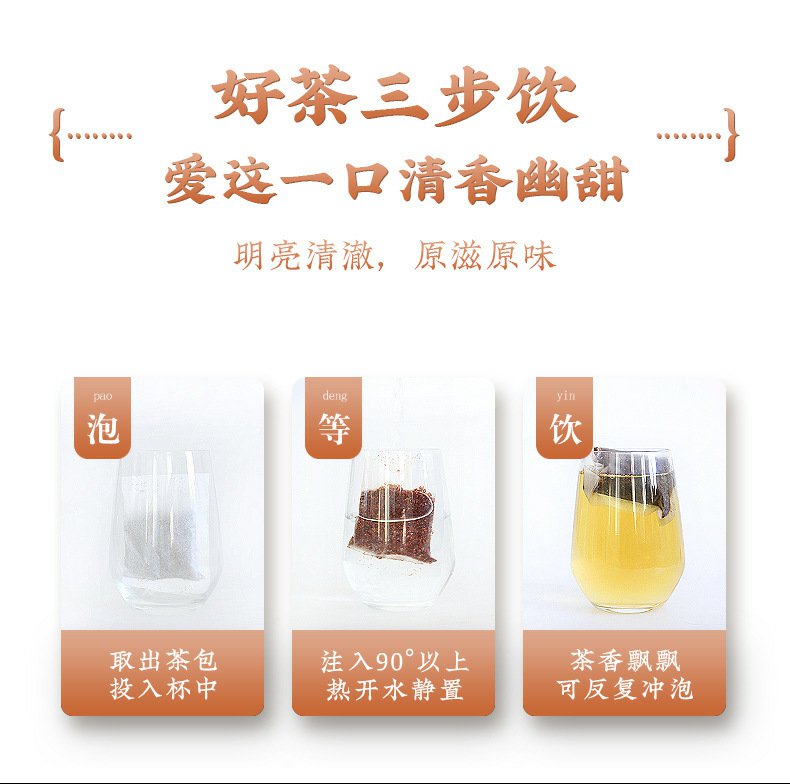 好茶三步饮
爱这一口清香幽甜

明亮清澈，原滋原味

pao
泡

取出茶包
投入杯中

deng
等

注入90°以上
热开水静置

yin
饮

茶香飘飘
可反复冲泡