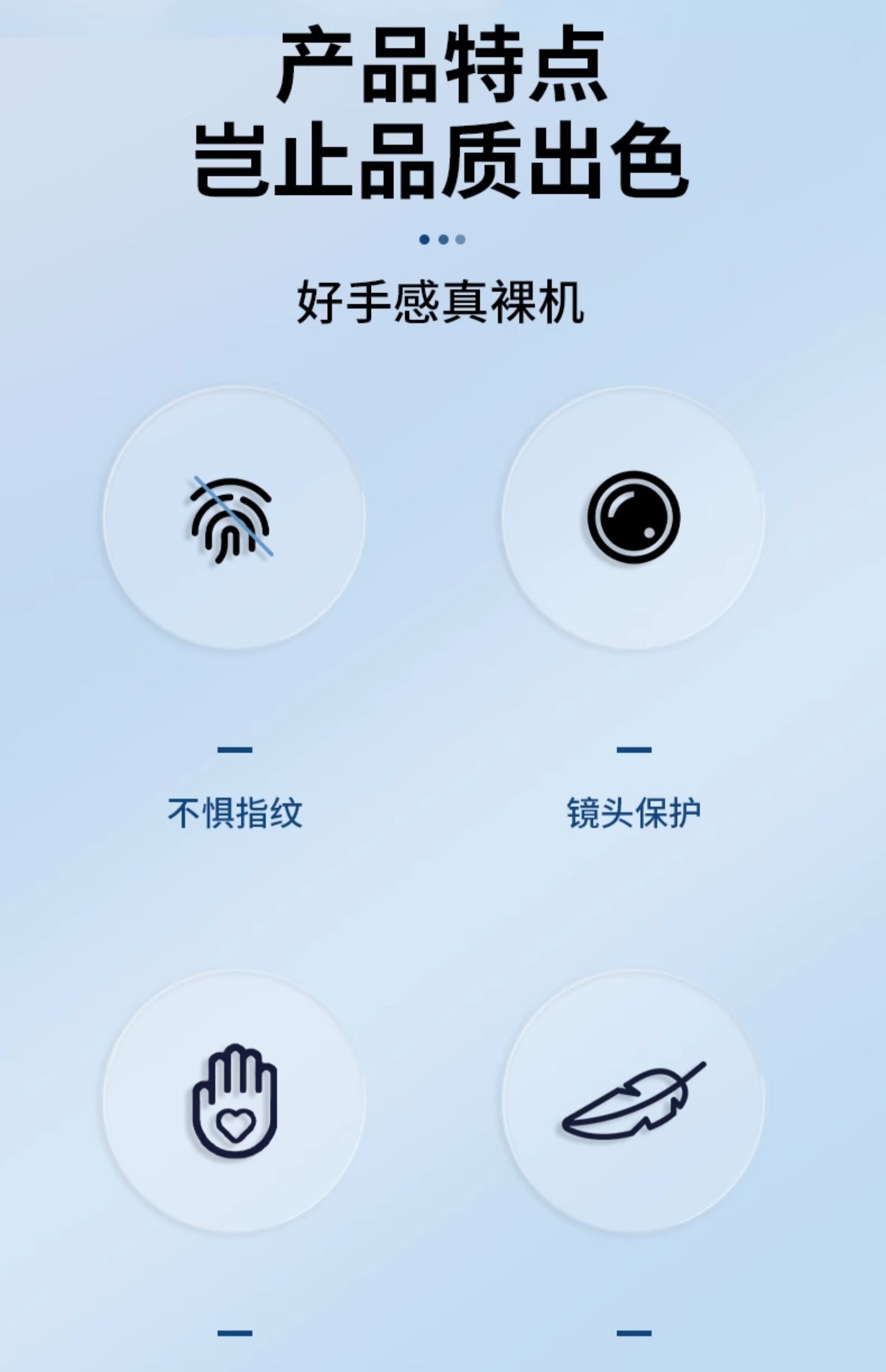 产品特点
岂止品质出色

好手感真裸机

不惧指纹

镜头保护