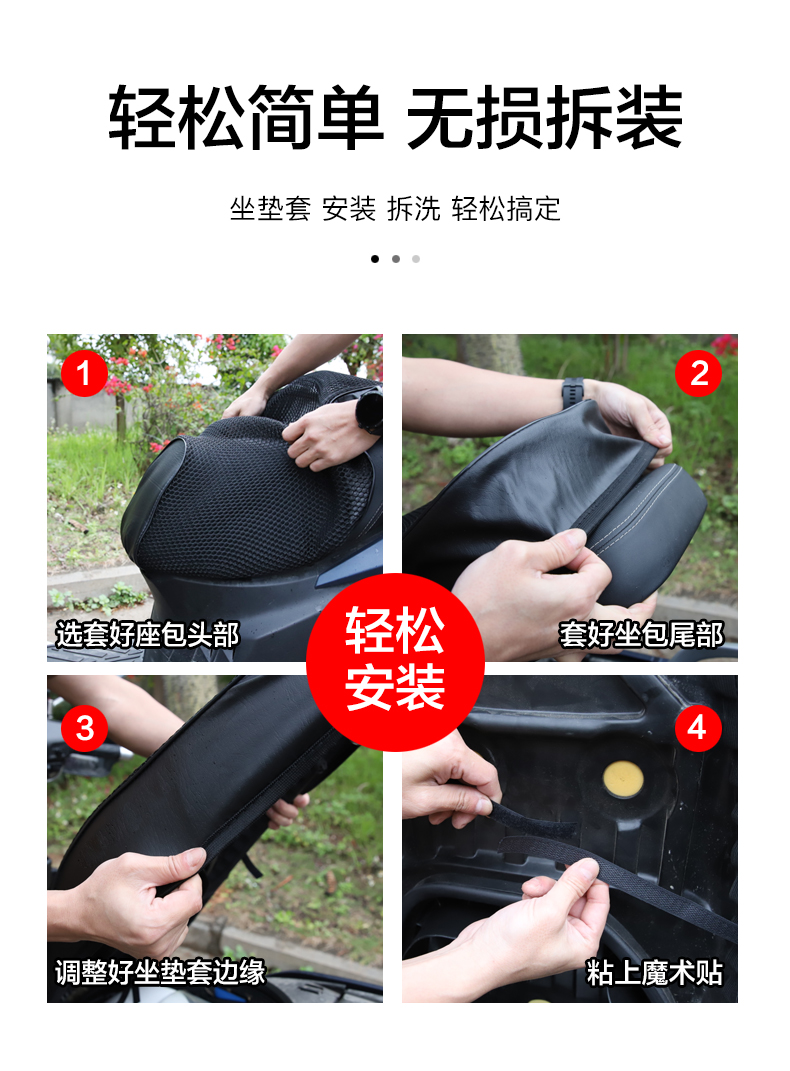 轻松简单 无损拆装

坐垫套 安装 拆洗 轻松搞定

1

选套好座包头部

2

套好坐包尾部

轻松安装

3

调整好坐垫套边缘

4

粘上魔术贴