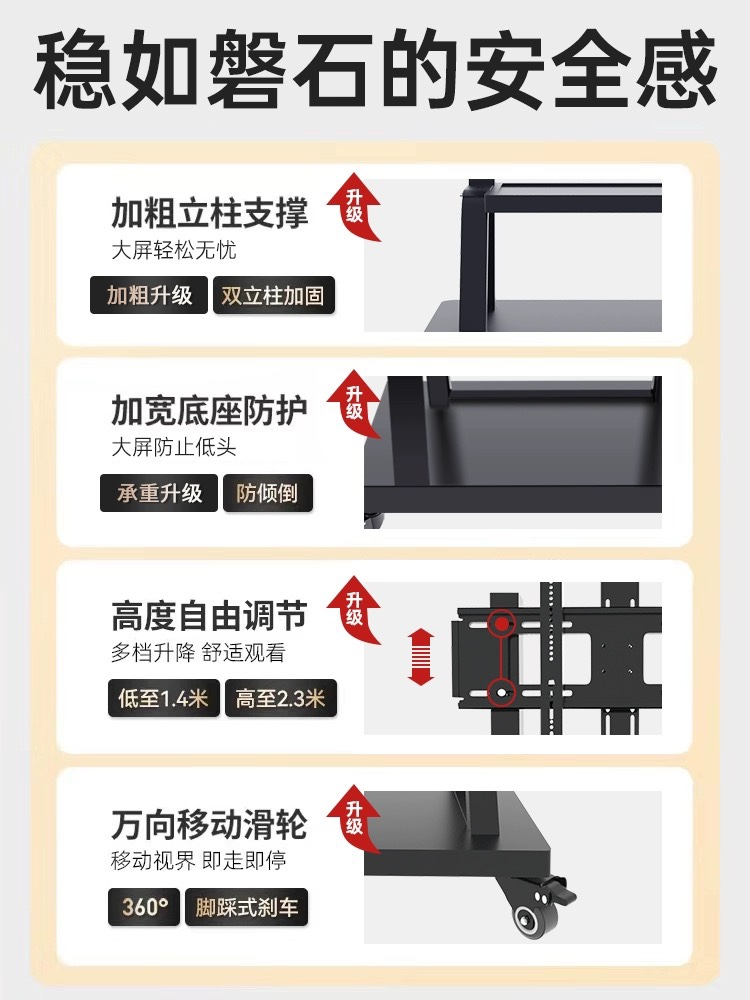 稳如磐石的安全感

加粗立柱支撑
升级
大屏轻松无忧
加粗升级
双立柱加固

加宽底座防护
升级
大屏防止低头
承重升级
防倾倒

高度自由调节
升级
多档升降 舒适观看
低至1.4米
高至2.3米

万向移动滑轮
升级
移动视界 即走即停
360°
脚踩式刹车