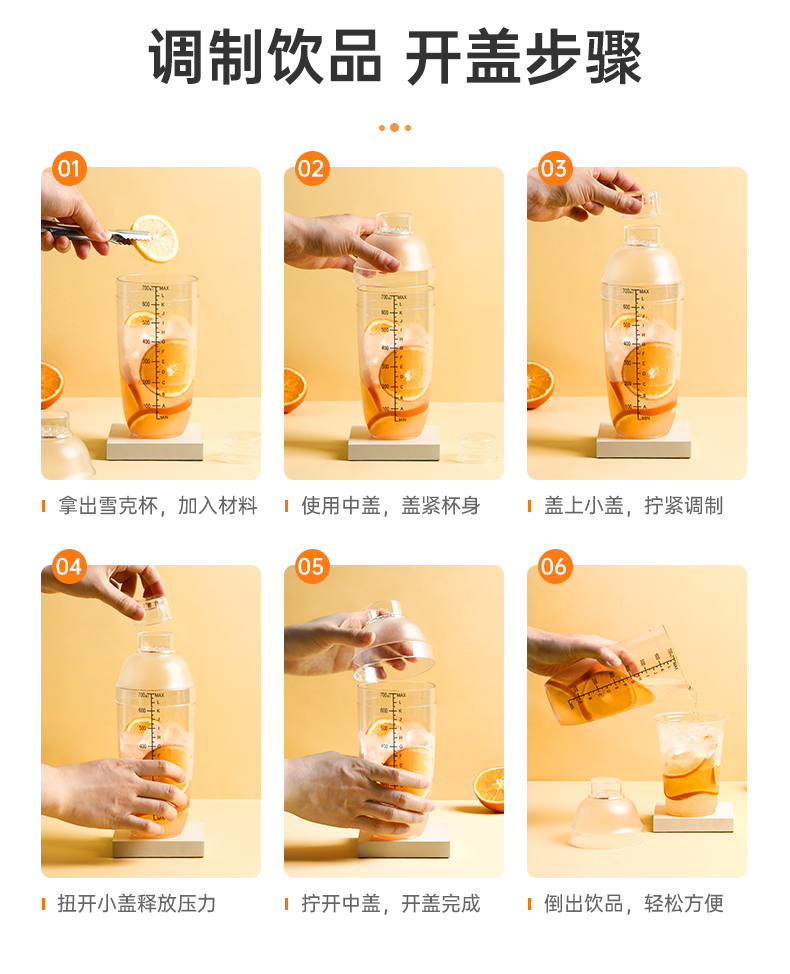 调制饮品 开盖步骤

01

拿出雪克杯，加入材料

02

使用中盖，盖紧杯身

03

盖上小盖，拧紧调制

04

扭开小盖释放压力

05

拧开中盖，开盖完成

06

倒出饮品，轻松方便