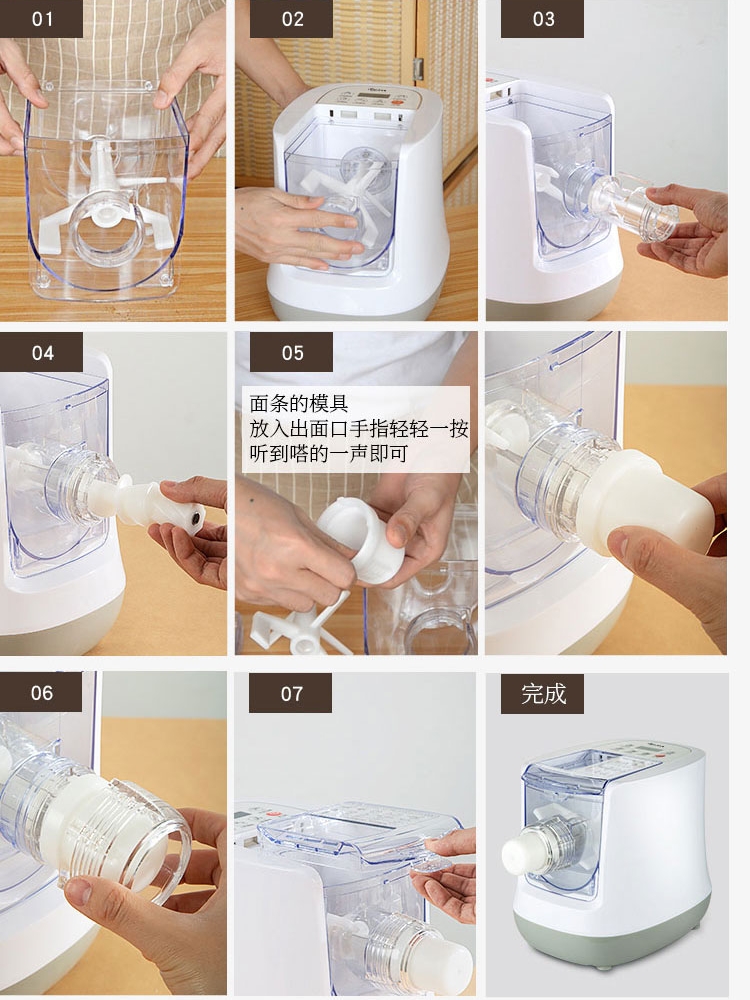 01

02

03

04

05

面条的模具
放入出面口手指轻轻一按
听到嗒的一声即可

06

07

完成