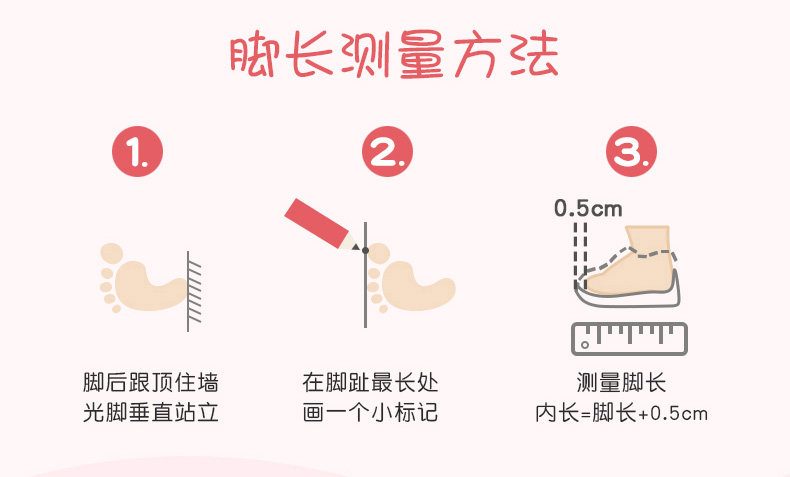 脚长测量方法

1.

脚后跟顶住墙
光脚垂直站立

2.

在脚趾最长处
画一个小标记

3.

0.5cm

测量脚长
内长=脚长+0.5cm