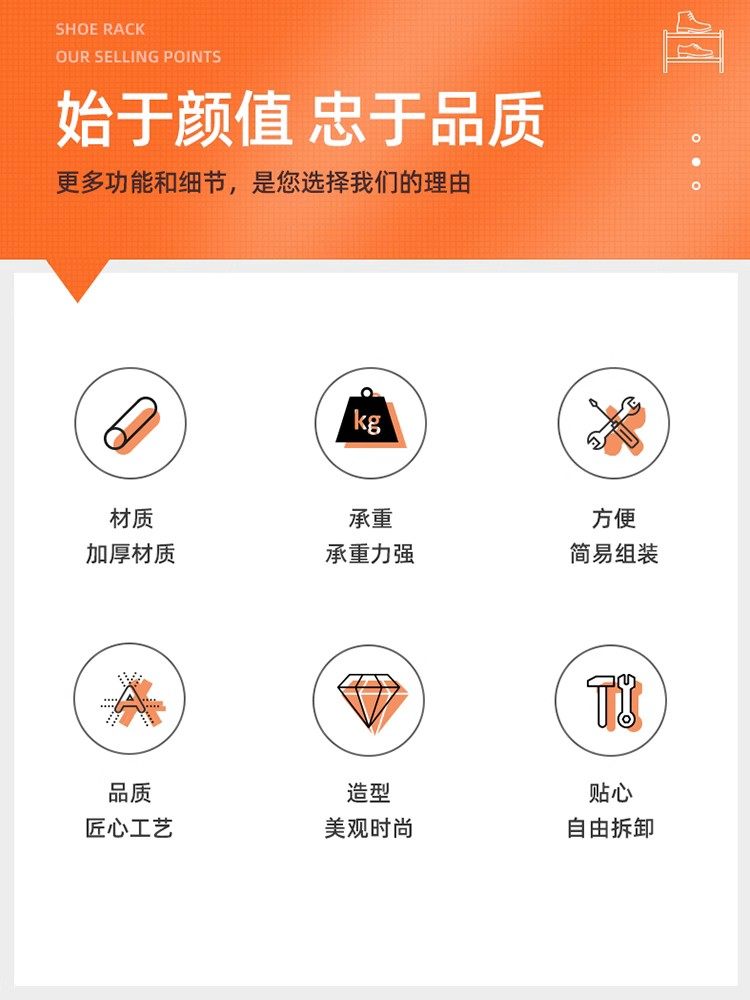 SHOE RACK
OUR SELLING POINTS

始于颜值 忠于品质

更多功能和细节，是您选择我们的理由

kg

材质
加厚材质

承重
承重力强

方便
简易组装

品质
匠心工艺

造型
美观时尚

贴心
自由拆卸