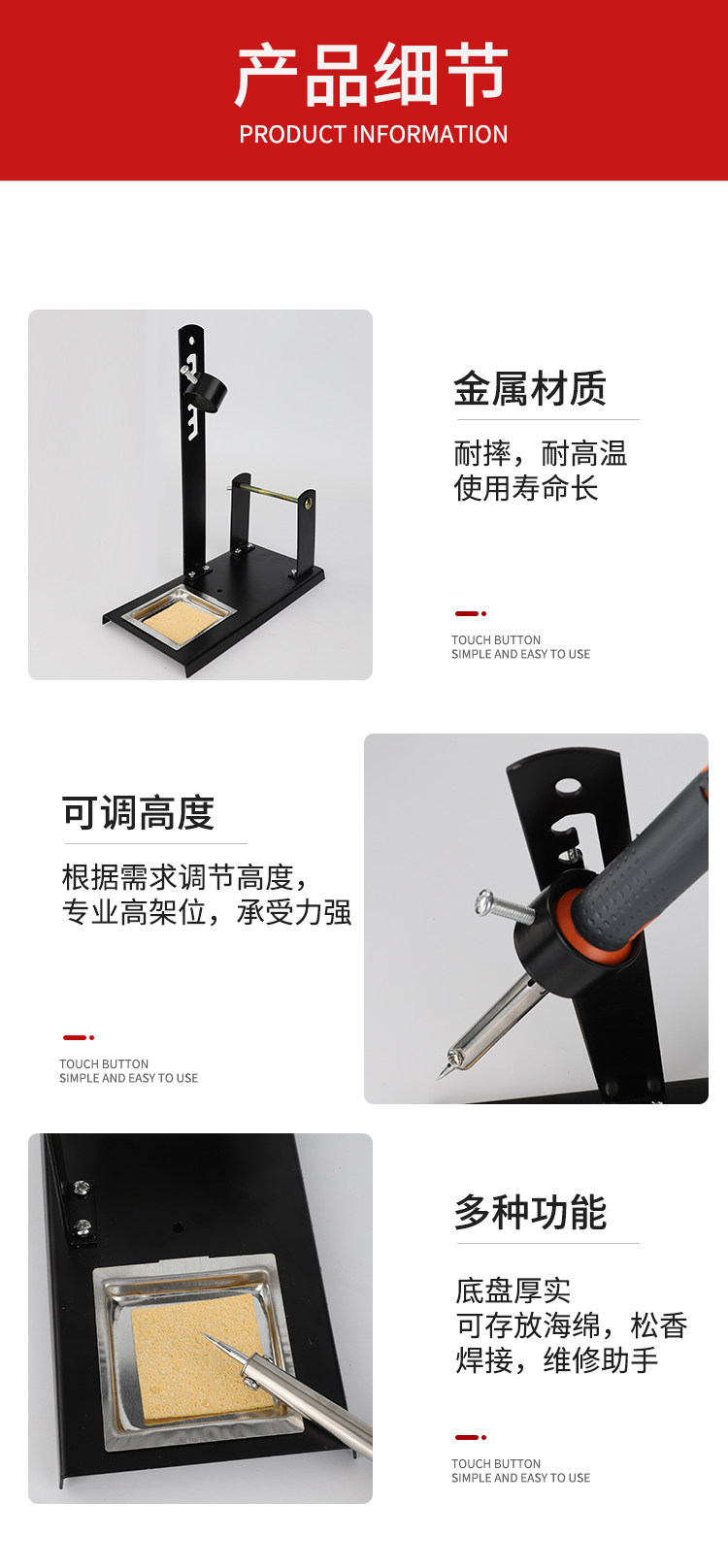 产品细节
PRODUCT INFORMATION

金属材质

耐摔，耐高温
使用寿命长

TOUCH BUTTON
SIMPLE AND EASY TO USE

可调高度

根据需求调节高度，
专业高架位，承受力强

TOUCH BUTTON
SIMPLE AND EASY TO USE

多种功能

底盘厚实
可存放海绵，松香
焊接，维修助手

TOUCH BUTTON
SIMPLE AND EASY TO USE