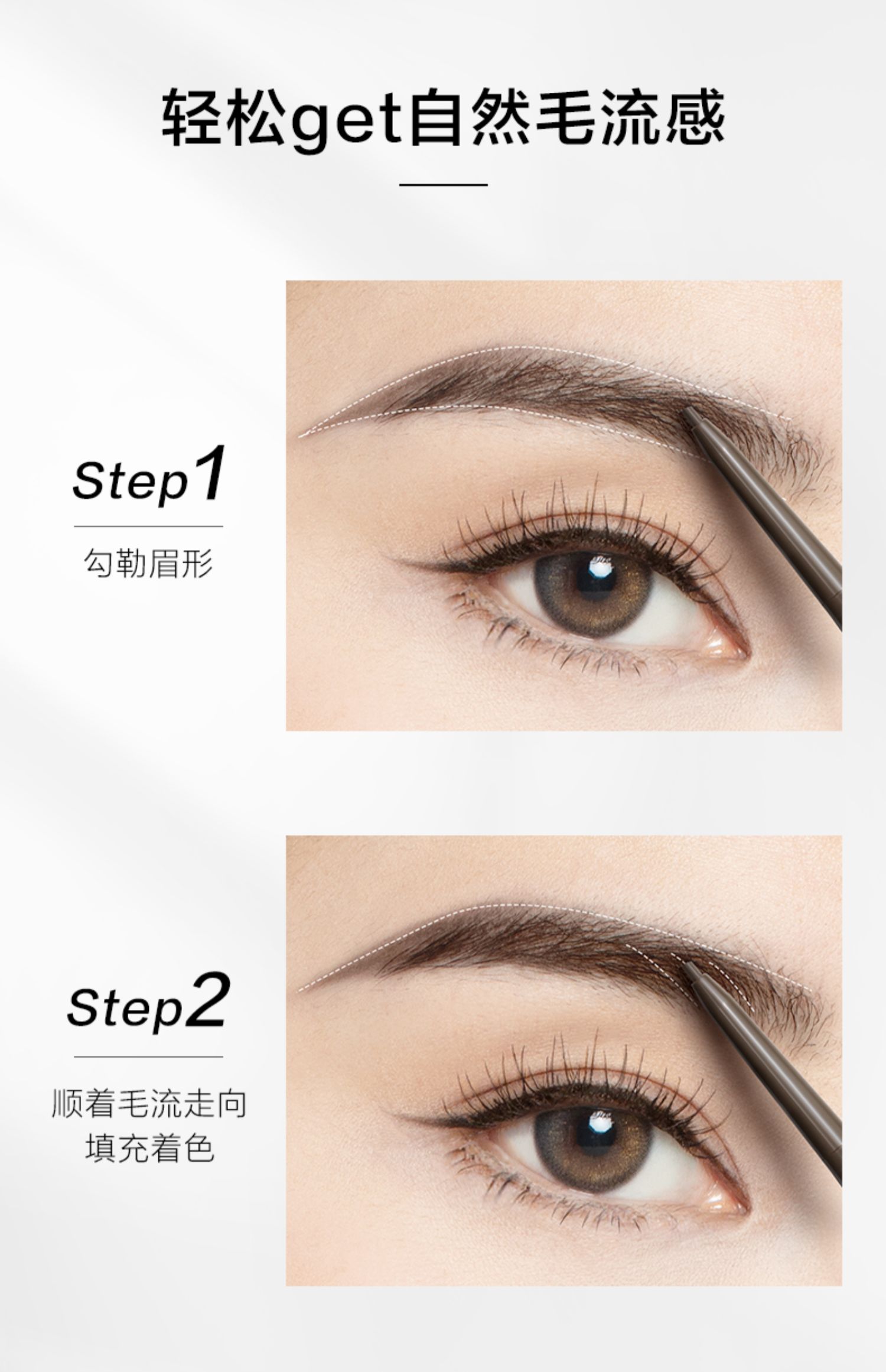 轻松get自然毛流感

Step1

勾勒眉形

Step2

顺着毛流走向
填充着色