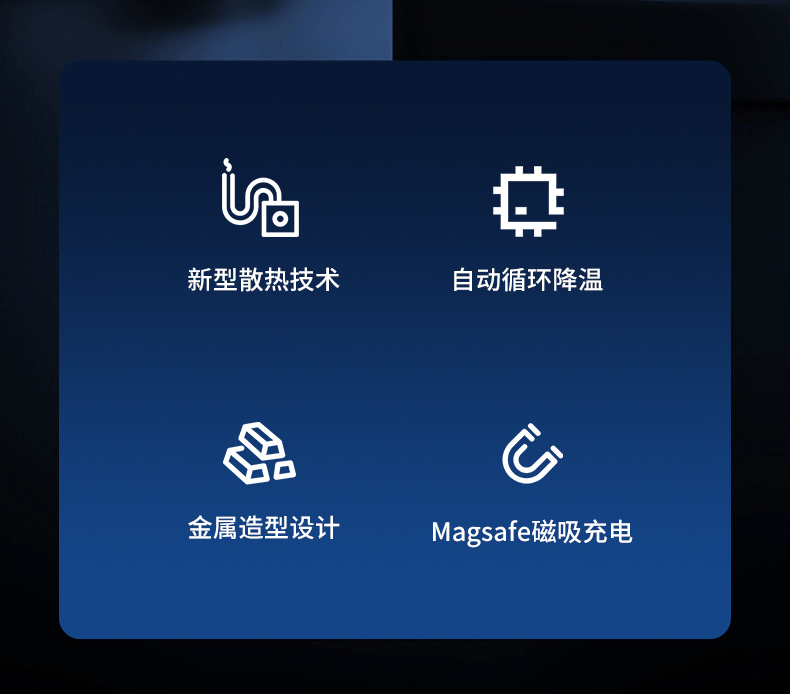 新型散热技术

自动循环降温

金属造型设计

Magsafe磁吸充电