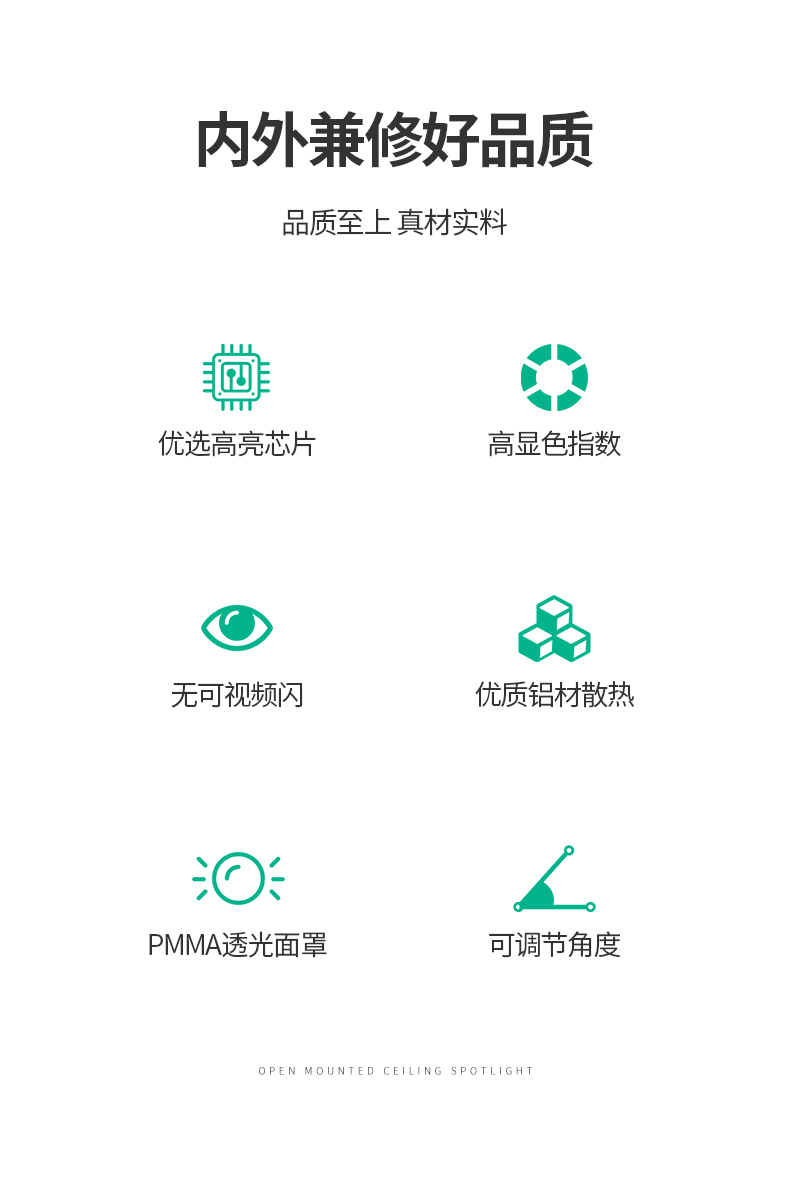 内外兼修好品质

品质至上 真材实料

优选高亮芯片

高显色指数

无可视频闪

优质铝材散热

PMMA透光面罩

可调节角度

OPEN MOUNTED CEILING SPOTLIGHT