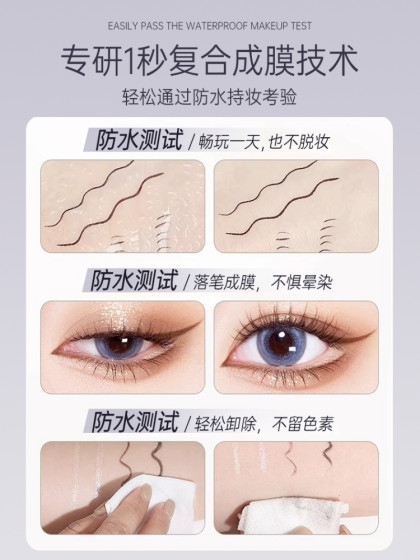 EASILY PASS THE WATERPROOF MAKEUP TEST

专研1秒复合成膜技术

轻松通过防水持妆考验

防水测试 / 畅玩一天, 也不脱妆

防水测试 / 落笔成膜，不惧晕染

防水测试 / 轻松卸除，不留色素