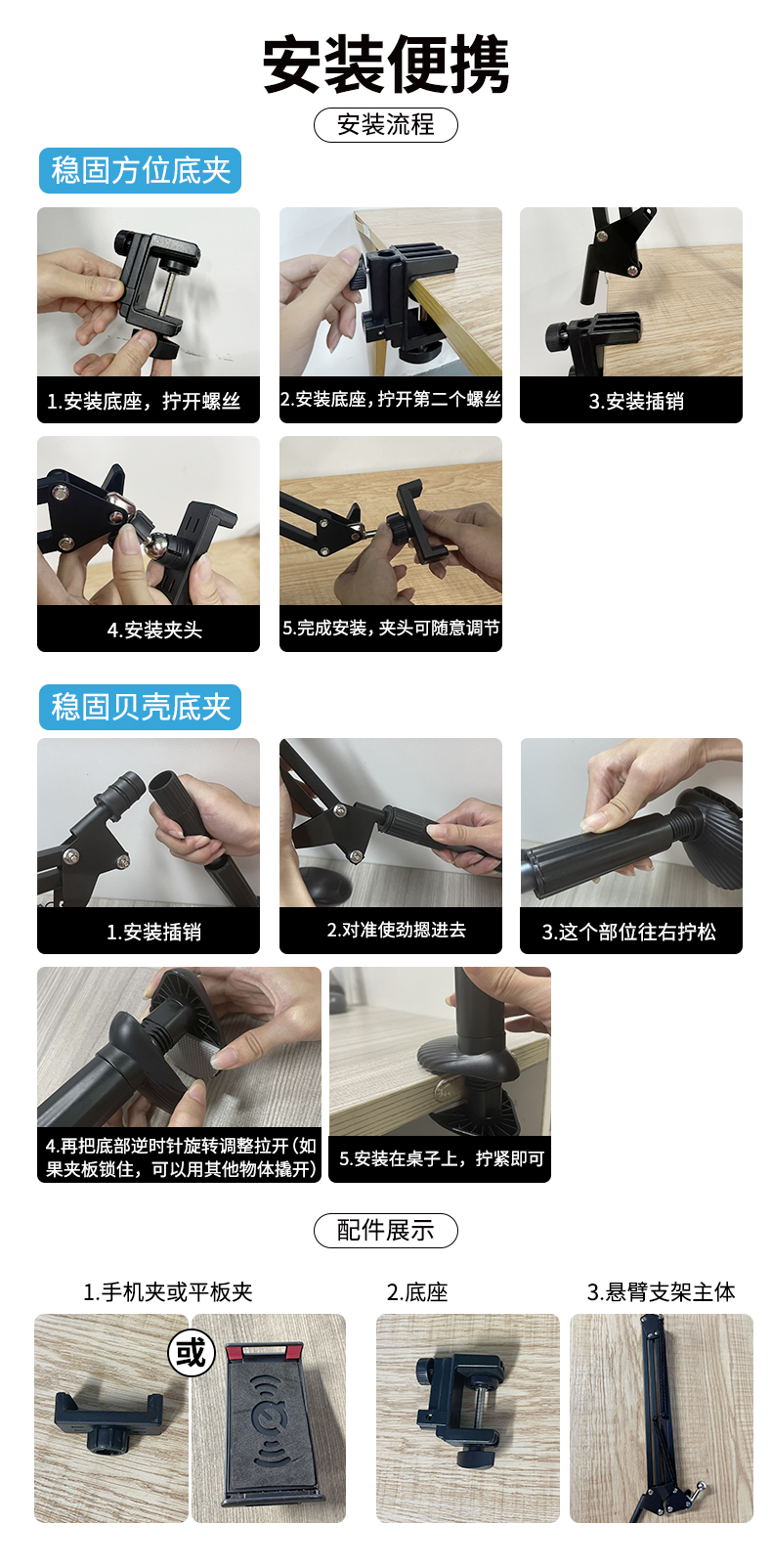 安装便携

安装流程

稳固方位底夹

1.安装底座，拧开螺丝

2.安装底座，拧开第二个螺丝

3.安装插销

4.安装夹头

5.完成安装，夹头可随意调节

稳固贝壳底夹

1.安装插销

2.对准使劲摁进去

3.这个部位往右拧松

4.再把底部逆时针旋转调整拉开（如果夹板锁住，可以用其他物体撬开）

5.安装在桌子上，拧紧即可

配件展示

1.手机夹或平板夹

或

2.底座

3.悬臂支架主体