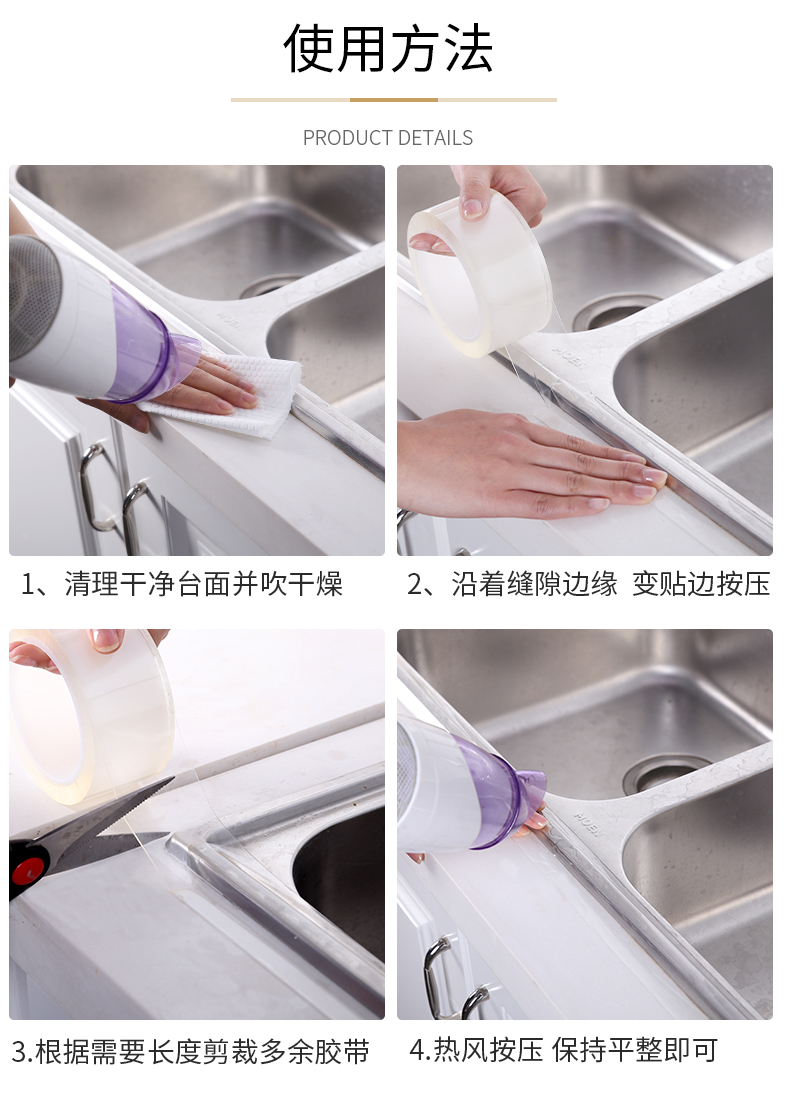 使用方法

PRODUCT DETAILS

1、清理干净台面并吹干燥

2、沿着缝隙边缘 变贴边按压

3.根据需要长度剪裁多余胶带

4.热风按压 保持平整即可