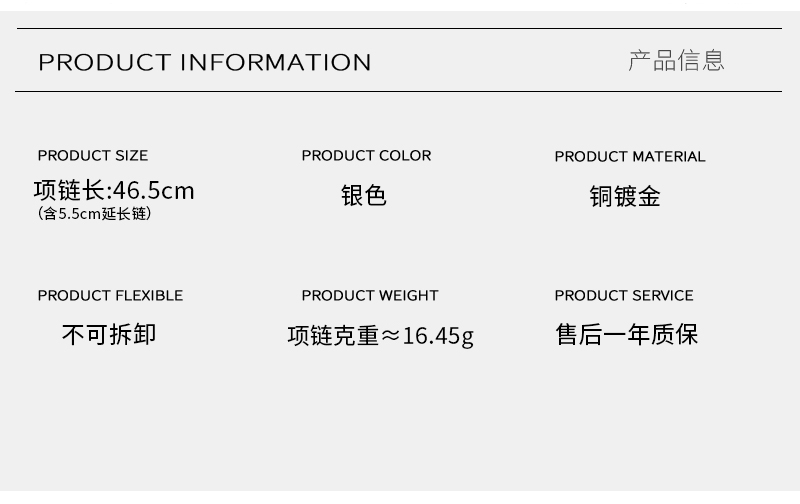 PRODUCT INFORMATION 产品信息

PRODUCT SIZE

项链长:46.5cm
(含5.5cm延长链)

PRODUCT COLOR

银色

PRODUCT MATERIAL

铜镀金

PRODUCT FLEXIBLE

不可拆卸

PRODUCT WEIGHT

项链克重≈16.45g

PRODUCT SERVICE

售后一年质保