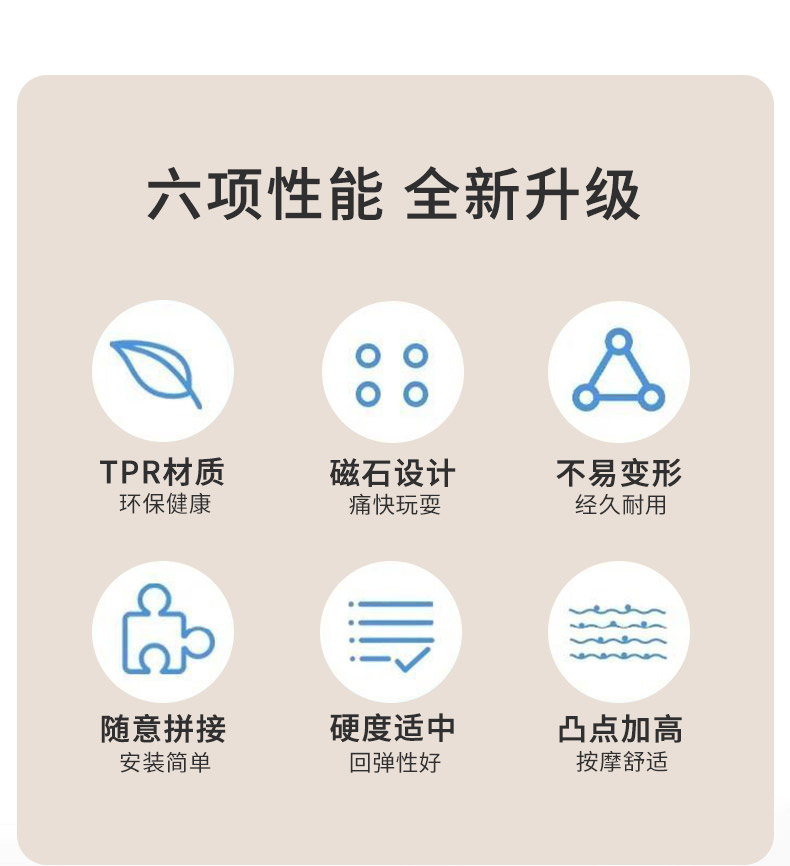 六项性能 全新升级

TPR材质
环保健康

磁石设计
痛快玩耍

不易变形
经久耐用

随意拼接
安装简单

硬度适中
回弹性好

凸点加高
按摩舒适