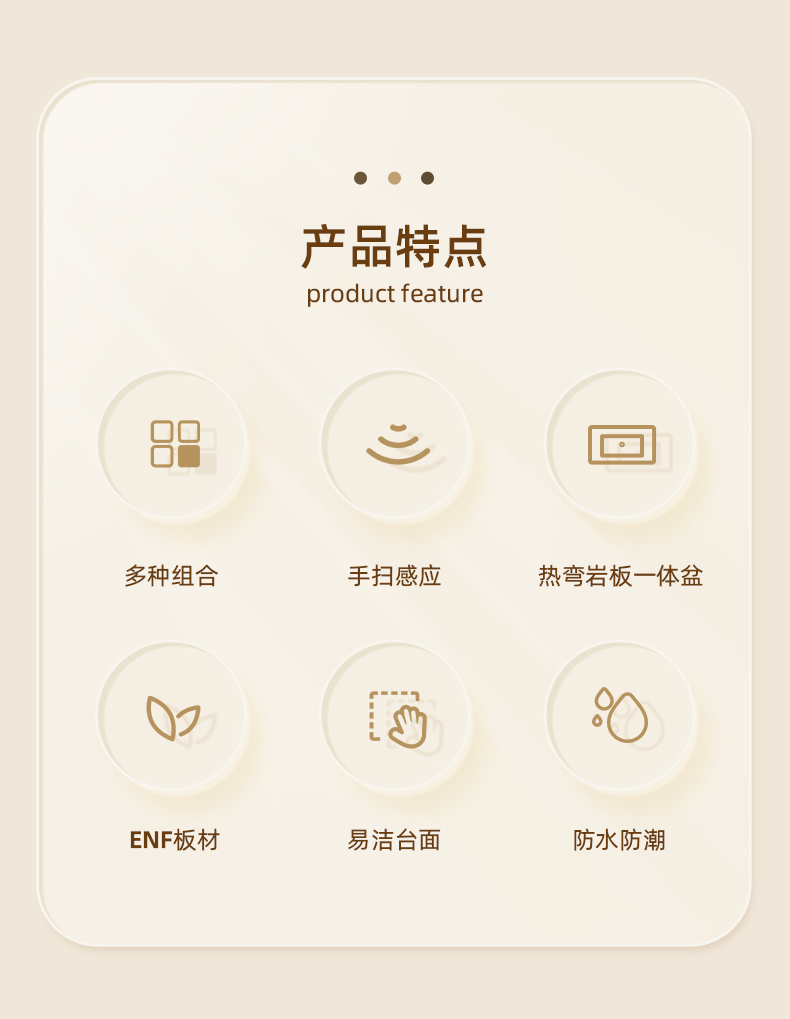 产品特点
product feature

多种组合

手扫感应

热弯岩板一体盆

ENF板材

易洁台面

防水防潮