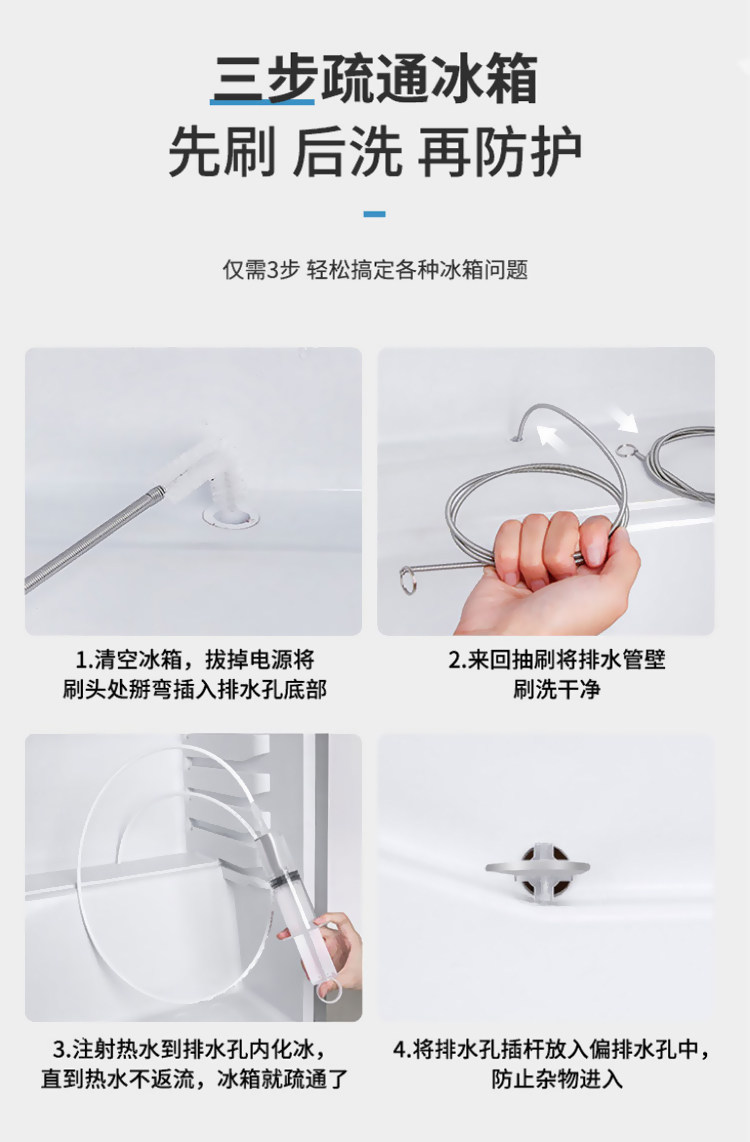 三步疏通冰箱
先刷 后洗 再防护

仅需3步 轻松搞定各种冰箱问题

1.清空冰箱，拔掉电源将刷头处掰弯插入排水孔底部

2.来回抽刷将排水管壁刷洗干净

3.注射热水到排水孔内化冰，直到热水不返流，冰箱就疏通了

4.将排水孔插杆放入偏排水孔中，防止杂物进入