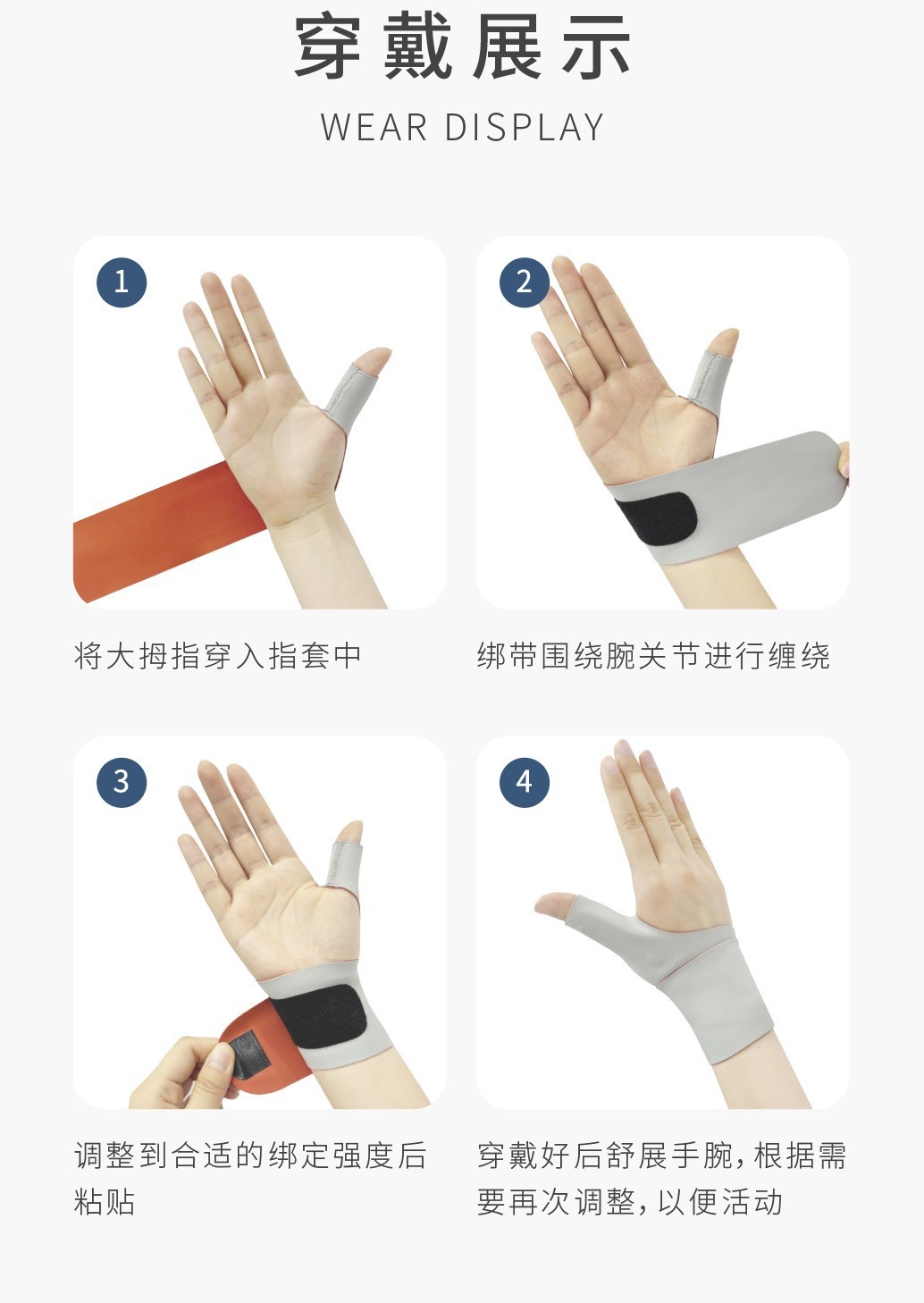 穿戴展示

WEAR DISPLAY

1

将大拇指穿入指套中

2

绑带围绕腕关节进行缠绕

3

调整到合适的绑定强度后粘贴

4

穿戴好后舒展手腕，根据需要再次调整，以便活动