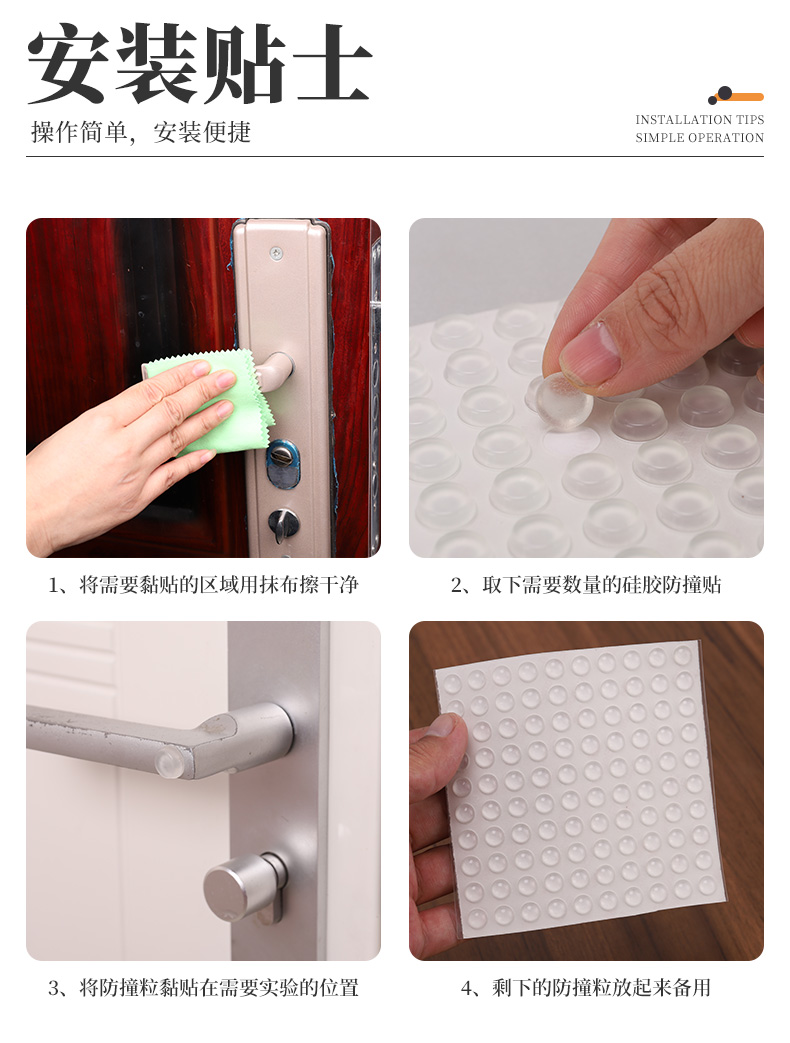 安装贴士

操作简单，安装便捷

INSTALLATION TIPS
SIMPLE OPERATION

1、将需要黏贴的区域用抹布擦干净

2、取下需要数量的硅胶防撞贴

3、将防撞粒黏贴在需要实验的位置

4、剩下的防撞粒放起来备用