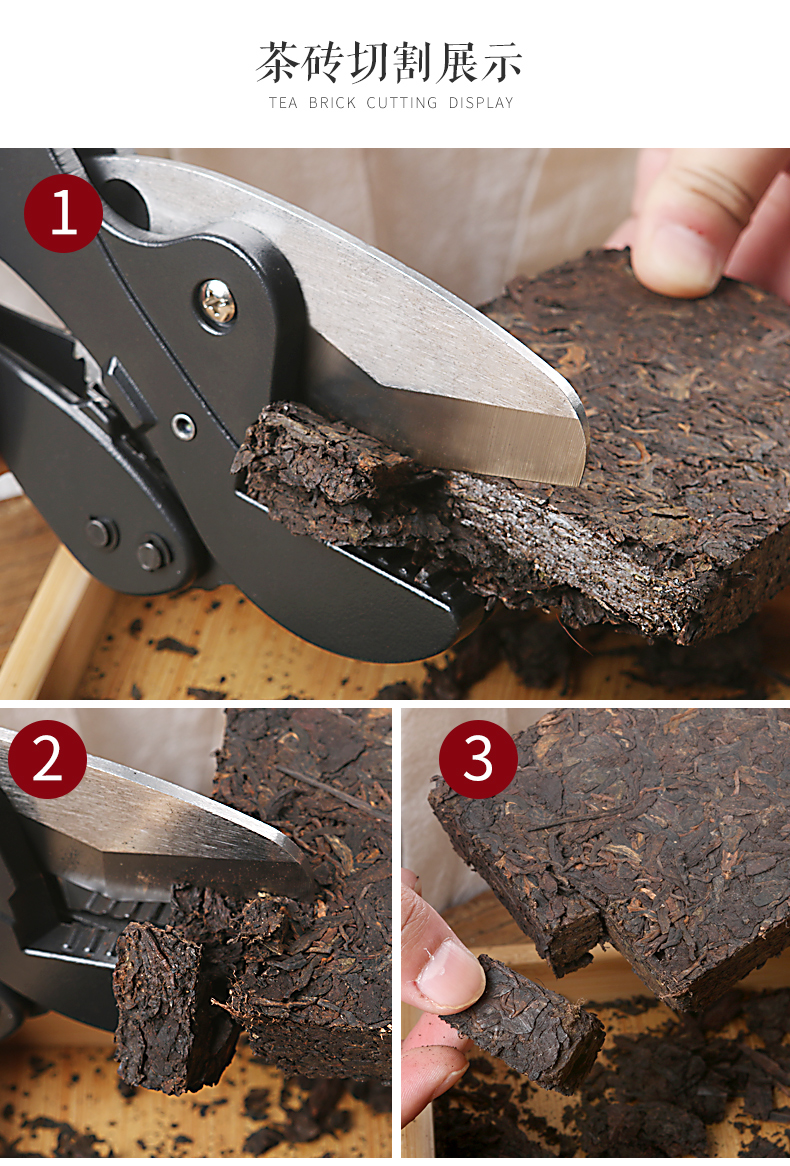 茶砖切割展示
TEA BRICK CUTTING DISPLAY

1

2

3