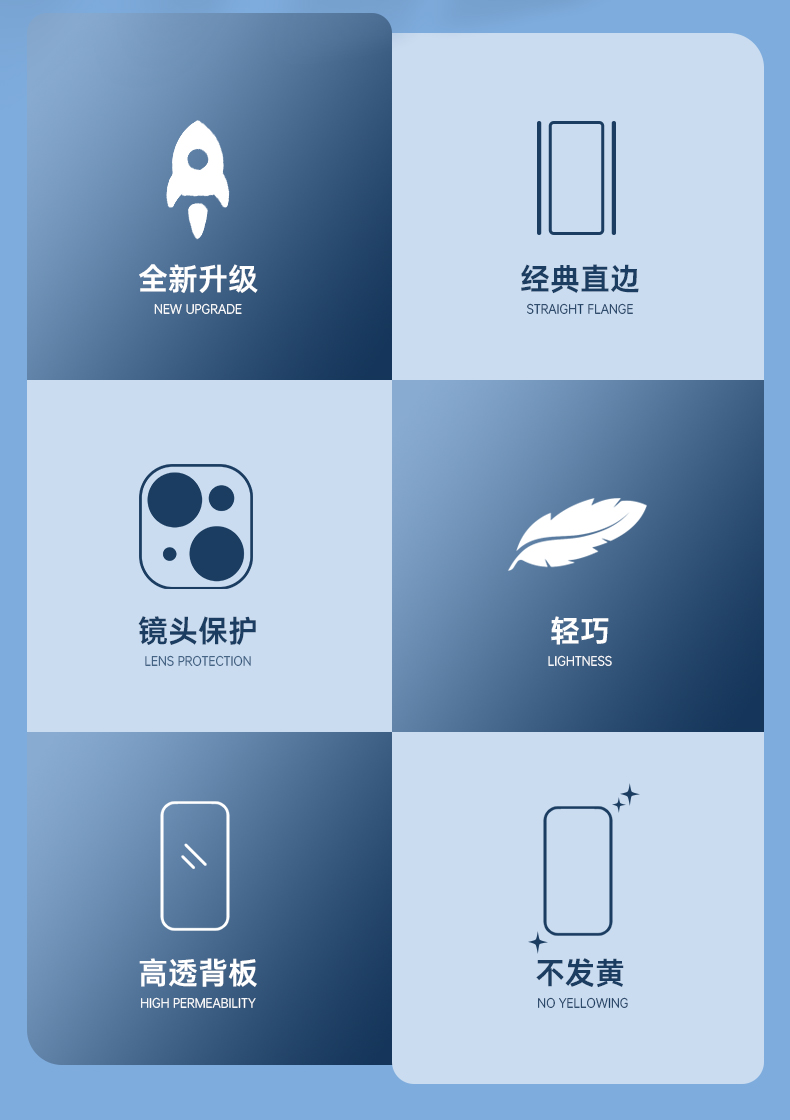 全新升级
NEW UPGRADE

经典直边
STRAIGHT FLANGE

镜头保护
LENS PROTECTION

轻巧
LIGHTNESS

高透背板
HIGH PERMEABILITY

不发黄
NO YELLOWING