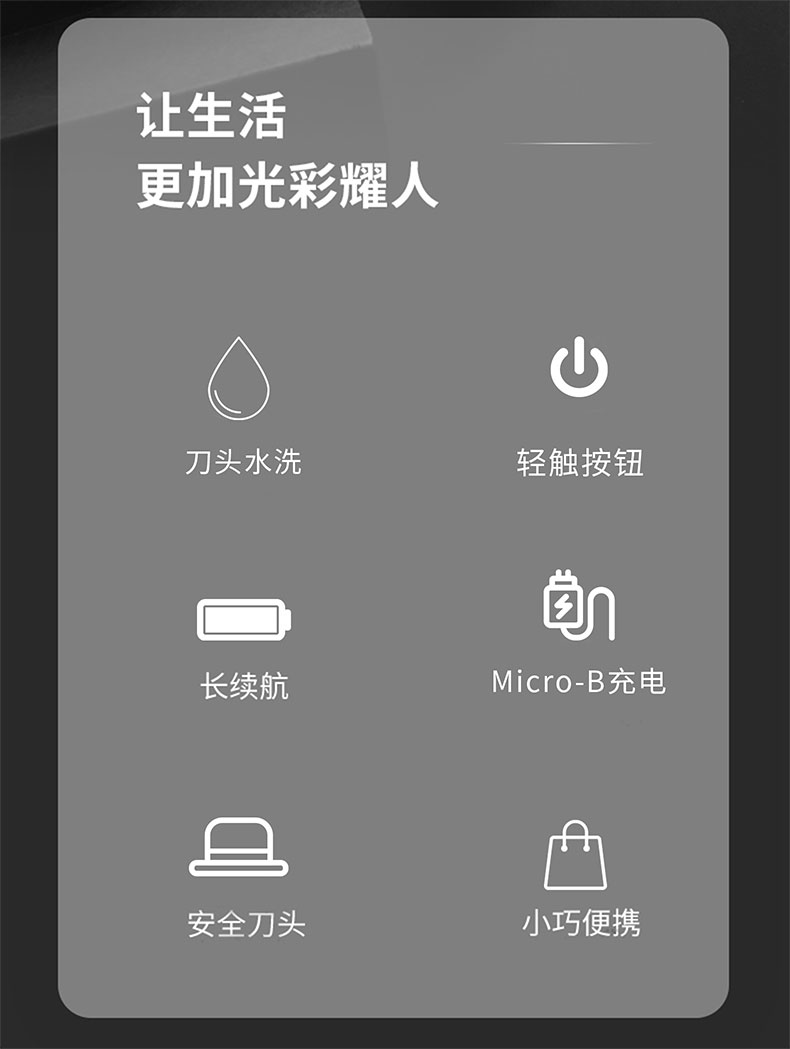 让生活
更加光彩耀人

刀头水洗

轻触按钮

长续航

Micro-B充电

安全刀头

小巧便携