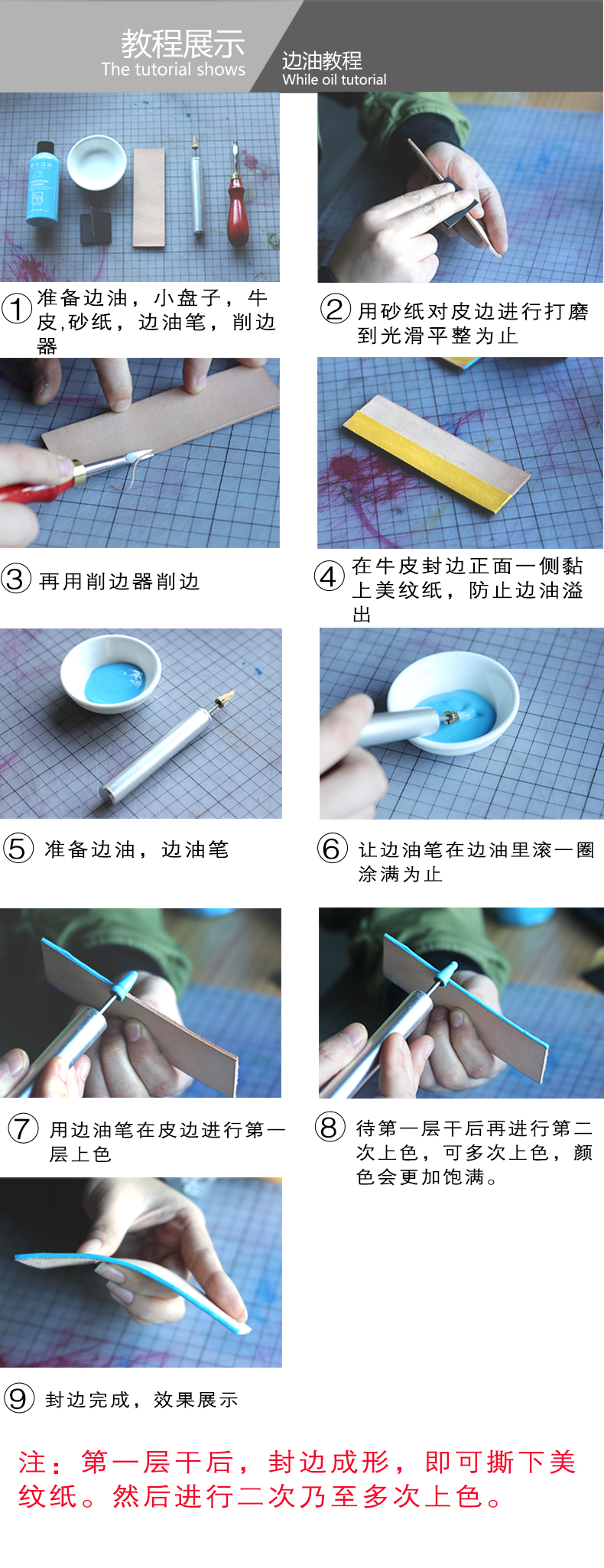 教程展示
The tutorial shows

边油教程
While oil tutorial

① 准备边油，小盘子，牛皮，砂纸，边油笔，削边器

② 用砂纸对皮边进行打磨到光滑平整为止

③ 再用削边器削边

④ 在牛皮封边正面一侧黏上美纹纸，防止边油溢出

⑤ 准备边油，边油笔

⑥ 让边油笔在边油里滚一圈涂满为止

⑦ 用边油笔在皮边进行第一层上色

⑧ 待第一层干后再进行第二次上色，可多次上色，颜色会更加饱满。

⑨ 封边完成，效果展示

注：第一层干后，封边成形，即可撕下美纹纸。然后进行二次乃至多次上色。