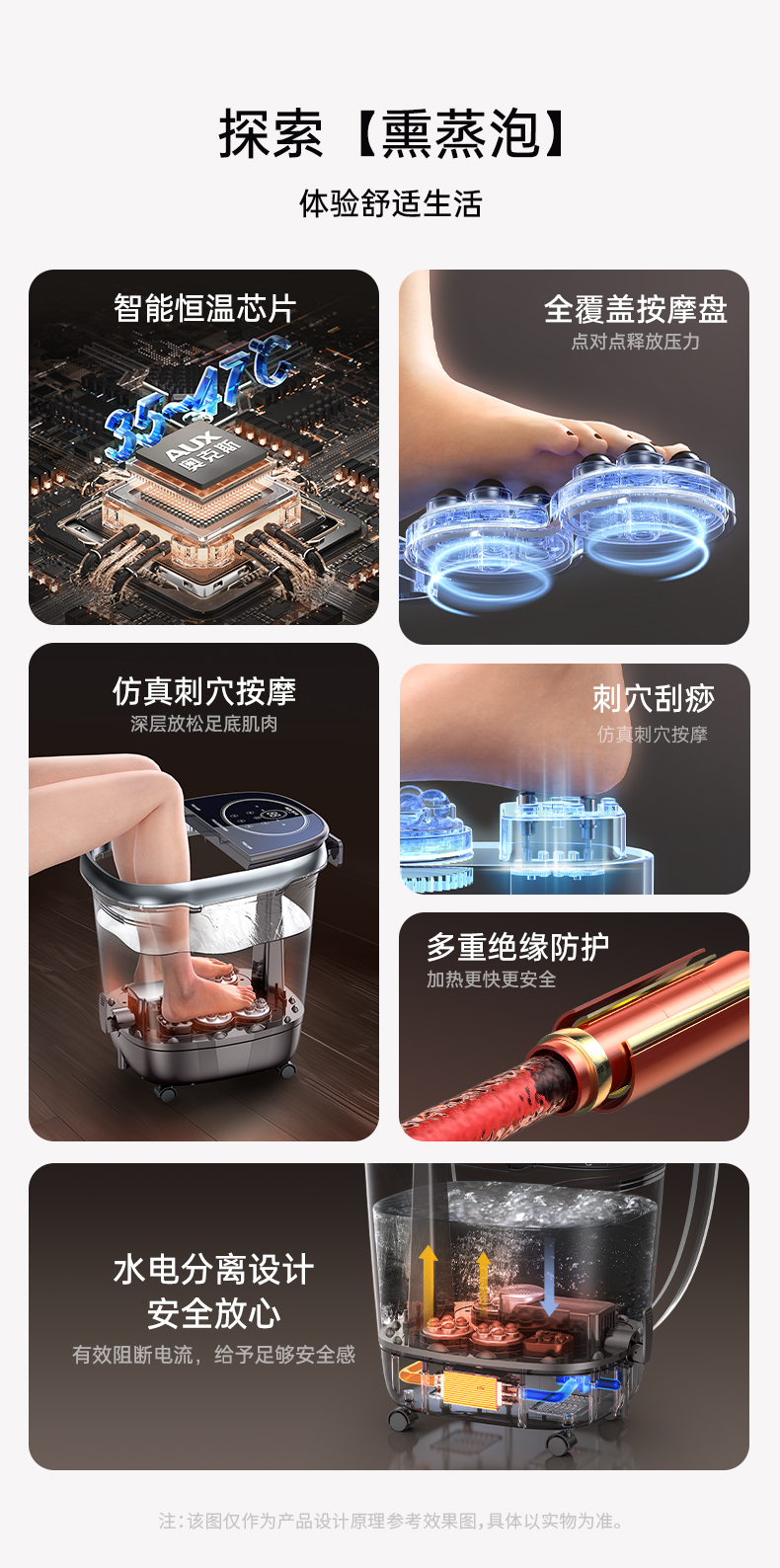 探索【熏蒸泡】

体验舒适生活

智能恒温芯片

35-47℃

AUX 奥克斯

全覆盖按摩盘

点对点释放压力

仿真刺穴按摩

深层放松足底肌肉

刺穴刮痧

仿真刺穴按摩

多重绝缘防护

加热更快更安全

水电分离设计
安全放心

有效阻断电流，给予足够安全感

注：该图仅作为产品设计原理参考效果图，具体以实物为准。