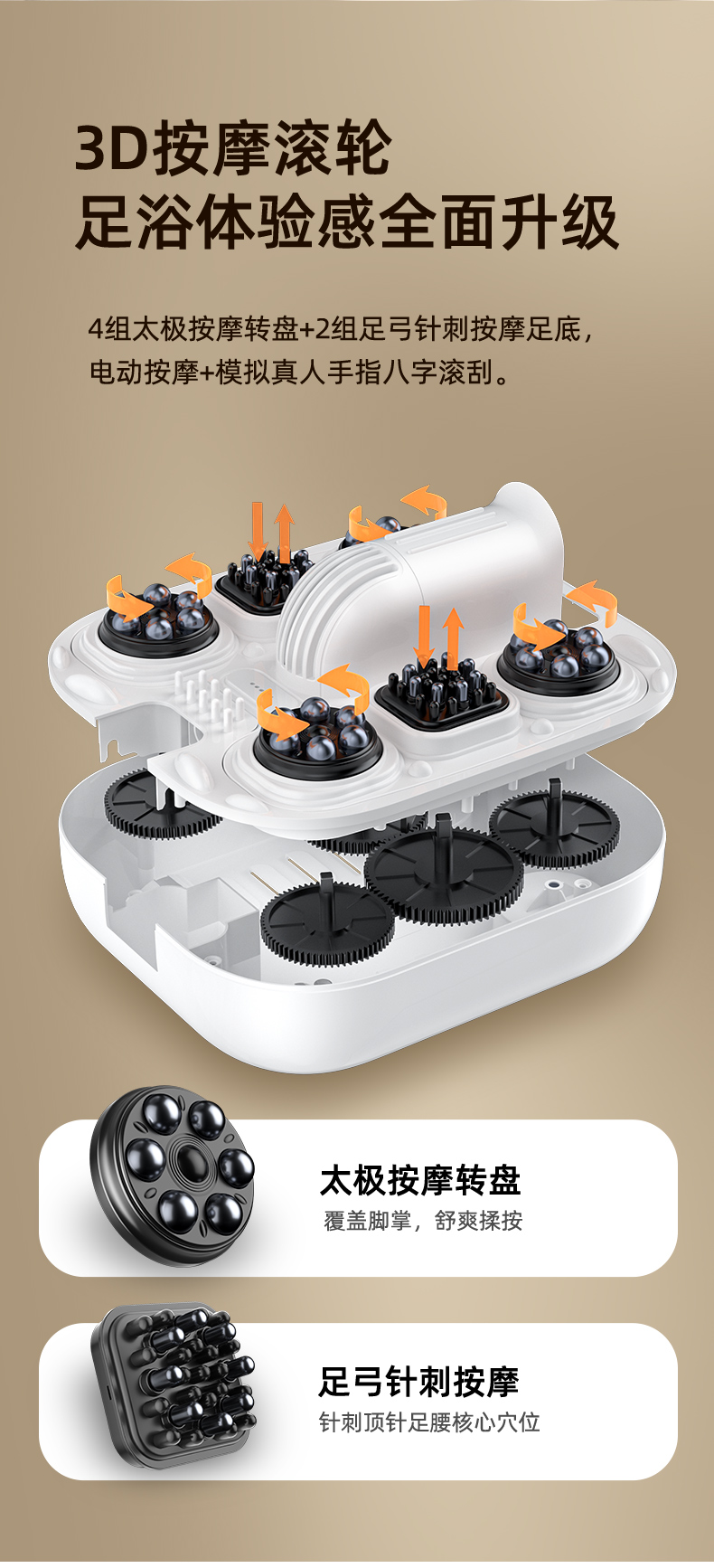 3D按摩滚轮
足浴体验感全面升级

4组太极按摩转盘+2组足弓针刺按摩足底，电动按摩+模拟真人手指八字滚刮。

太极按摩转盘
覆盖脚掌，舒爽揉按

足弓针刺按摩
针刺顶针足腰核心穴位