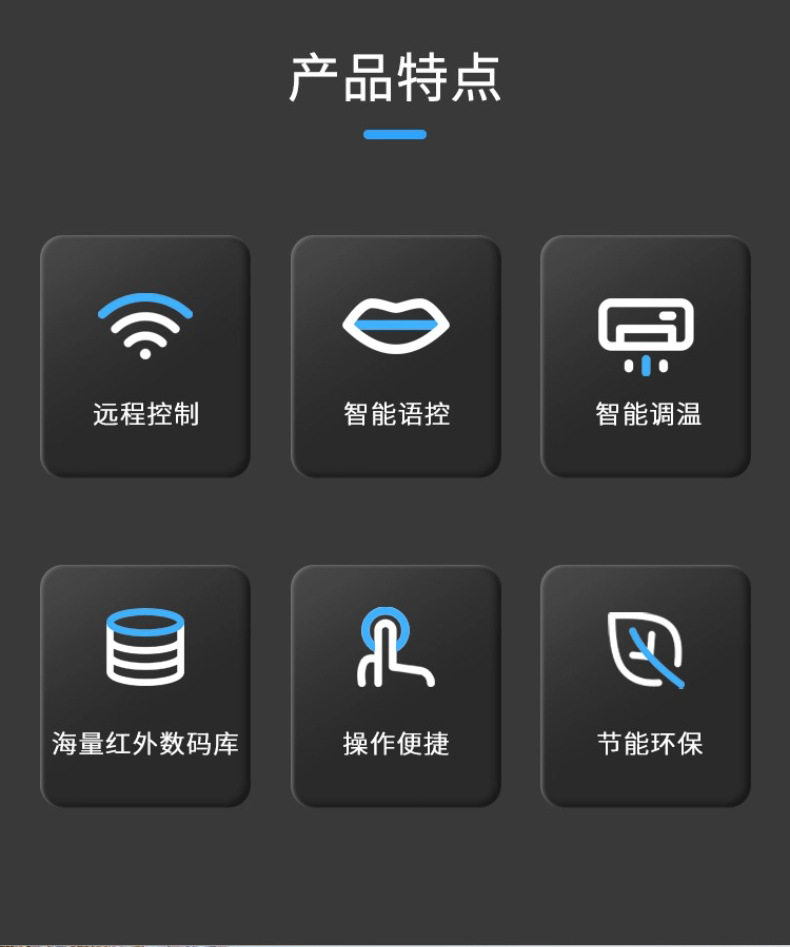 产品特点

远程控制

智能语控

智能调温

海量红外数码库

操作便捷

节能环保