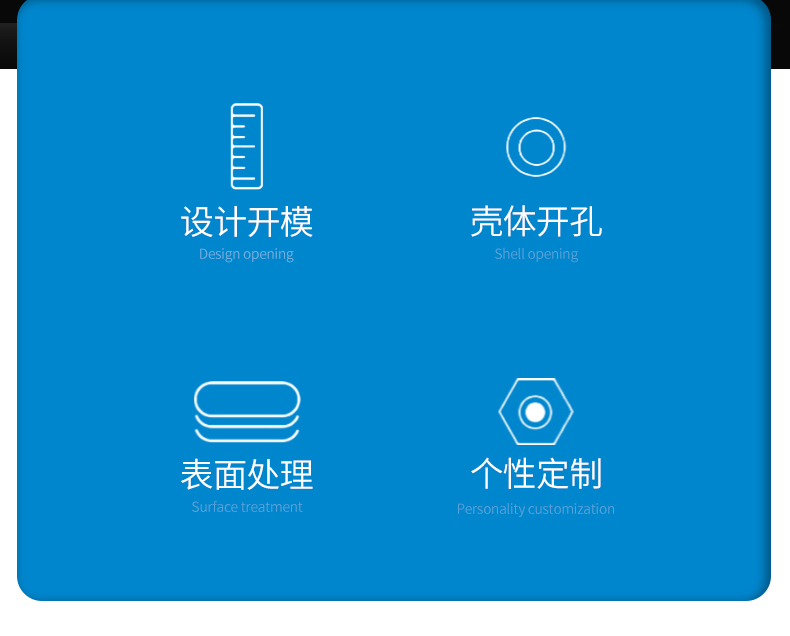 设计开模
Design opening

壳体开孔
Shell opening

表面处理
Surface treatment

个性定制
Personality customization