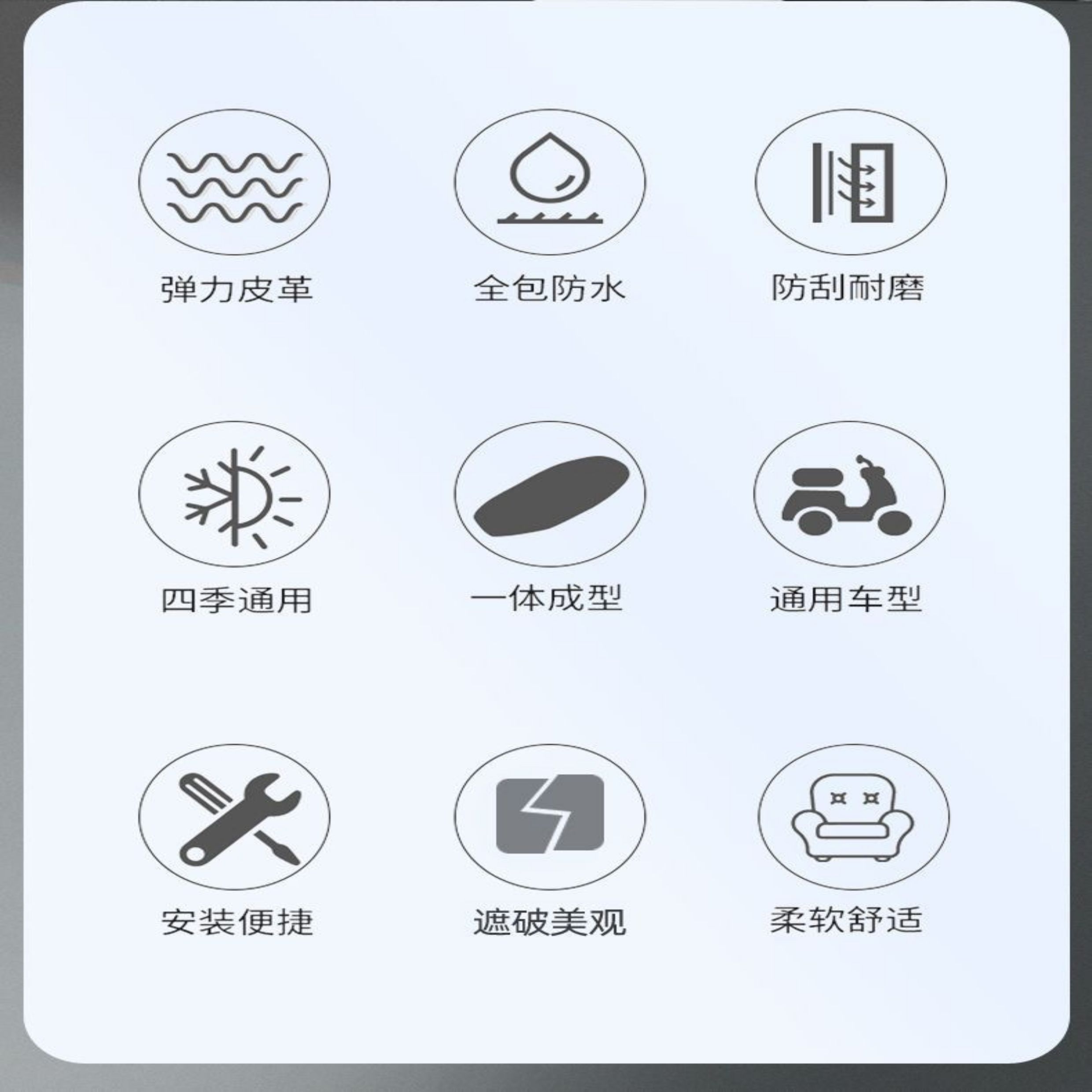 弹力皮革

全包防水

防刮耐磨

四季通用

一体成型

通用车型

安装便捷

遮破美观

柔软舒适