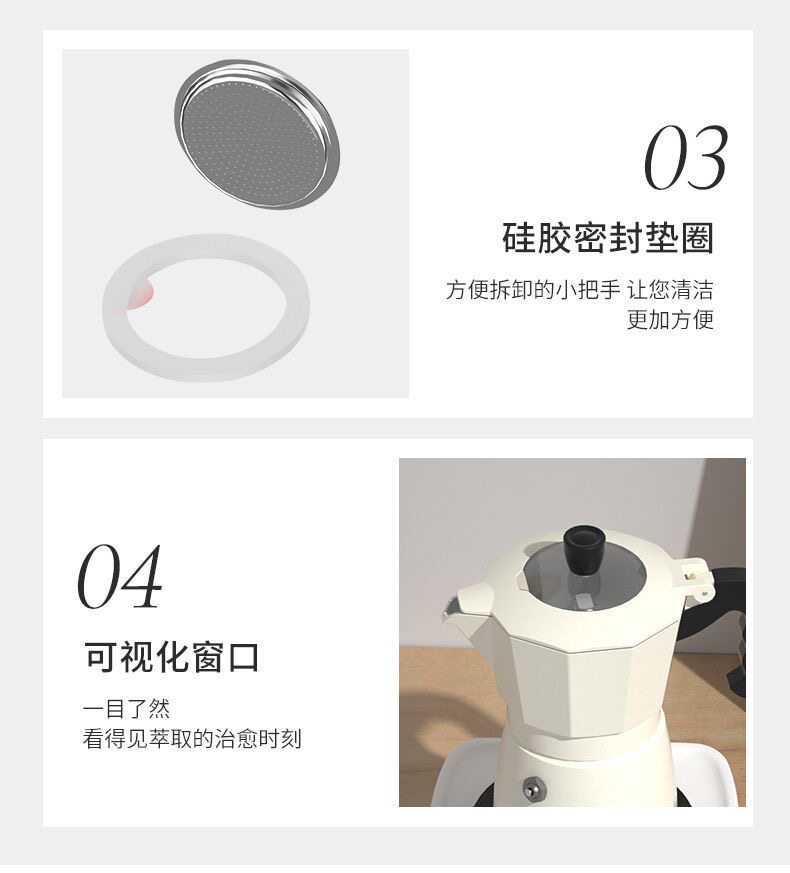 03

硅胶密封垫圈

方便拆卸的小把手 让您清洁更加方便

04

可视化窗口

一目了然
看得见萃取的治愈时刻