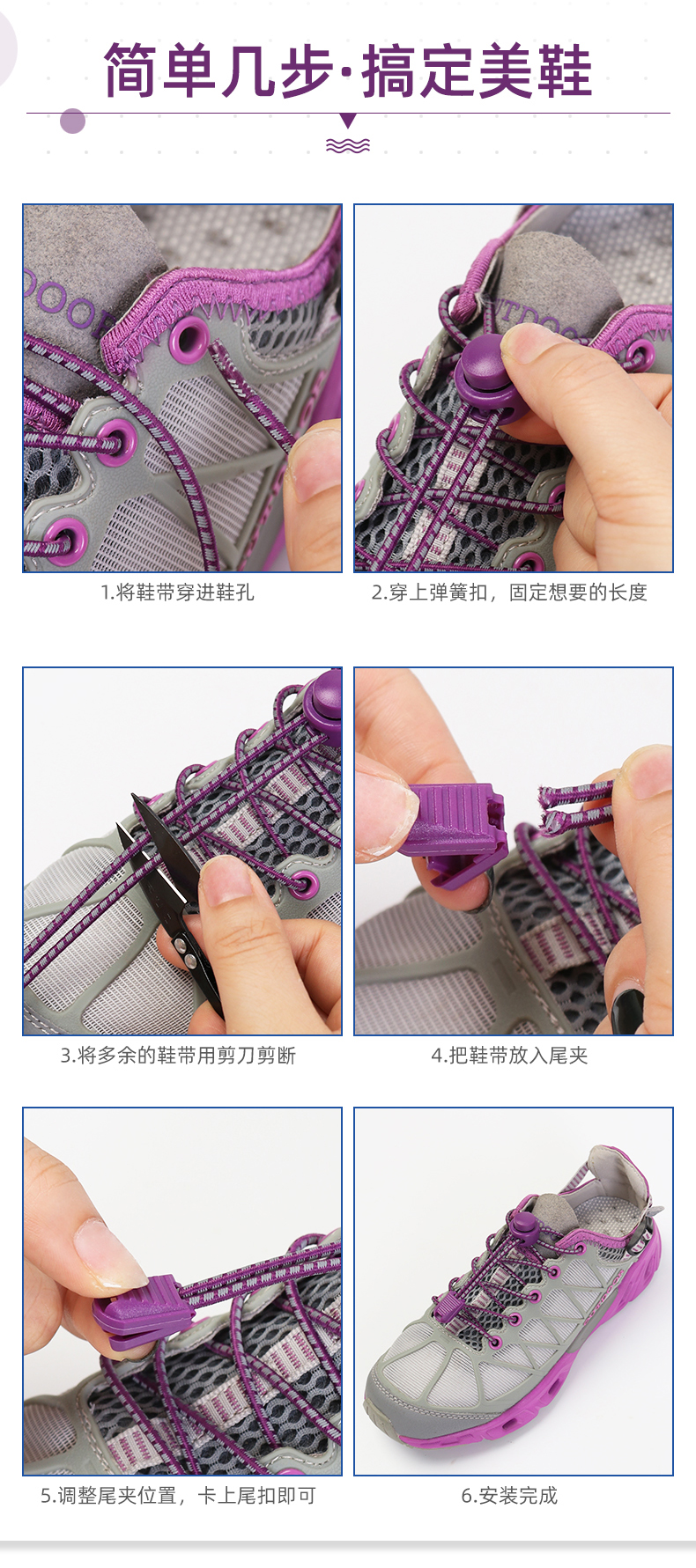 简单几步·搞定美鞋

1.将鞋带穿进鞋孔

2.穿上弹簧扣，固定想要的长度

3.将多余的鞋带用剪刀剪断

4.把鞋带放入尾夹

5.调整尾夹位置，卡上尾扣即可

6.安装完成