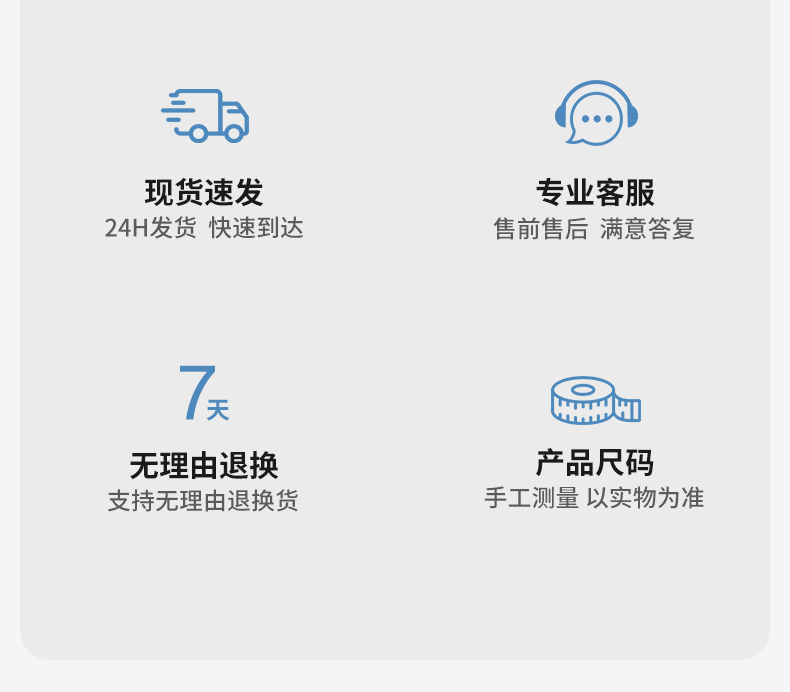 现货速发
24H发货 快速到达

专业客服
售前售后 满意答复

7天

无理由退换
支持无理由退换货

产品尺码
手工测量 以实物为准