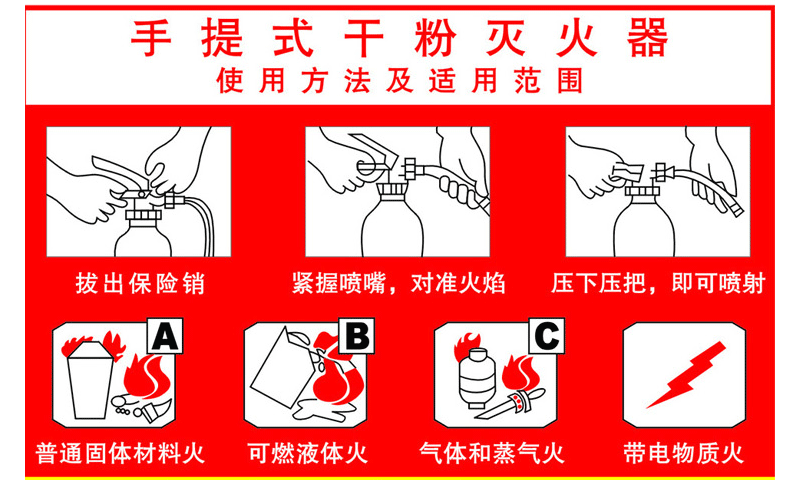 手提式干粉灭火器
使用方法及适用范围

拔出保险销

紧握喷嘴，对准火焰

压下压把，即可喷射

A

普通固体材料火

B

可燃液体火

C

气体和蒸气火

带电物质火