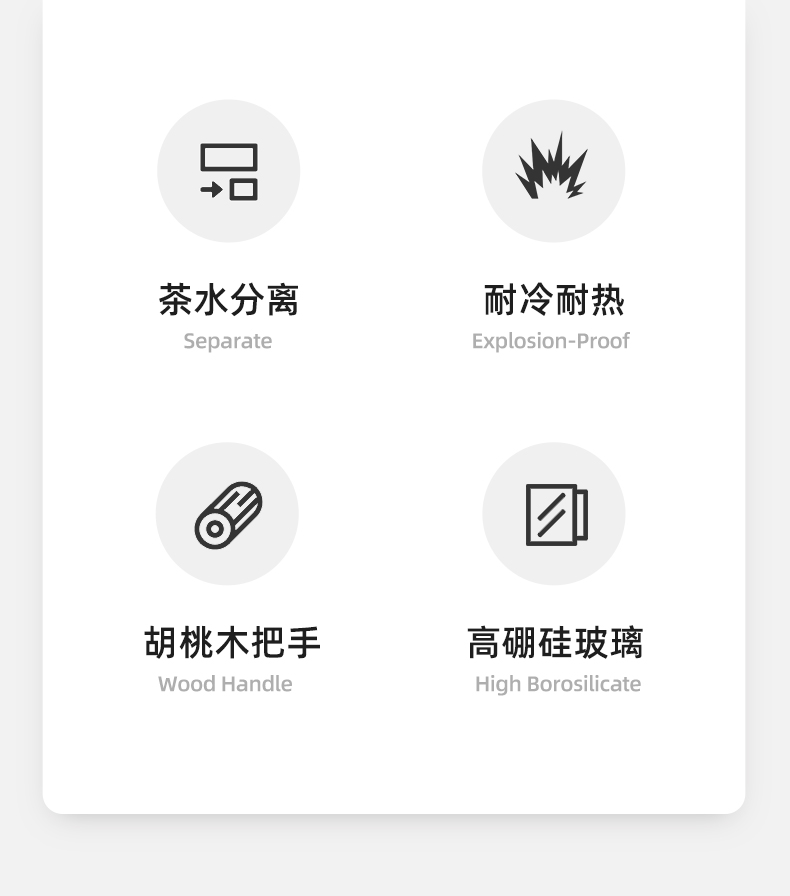 茶水分离
Separate

耐冷耐热
Explosion-Proof

胡桃木把手
Wood Handle

高硼硅玻璃
High Borosilicate