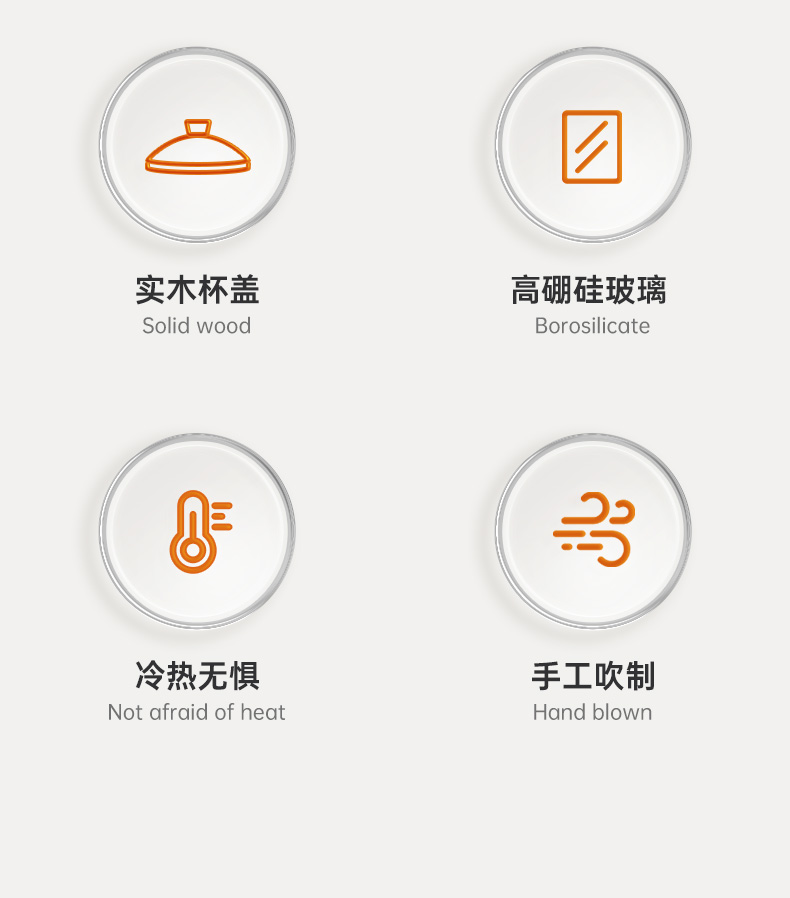 实木杯盖
Solid wood

高硼硅玻璃
Borosilicate

冷热无惧
Not afraid of heat

手工吹制
Hand blown