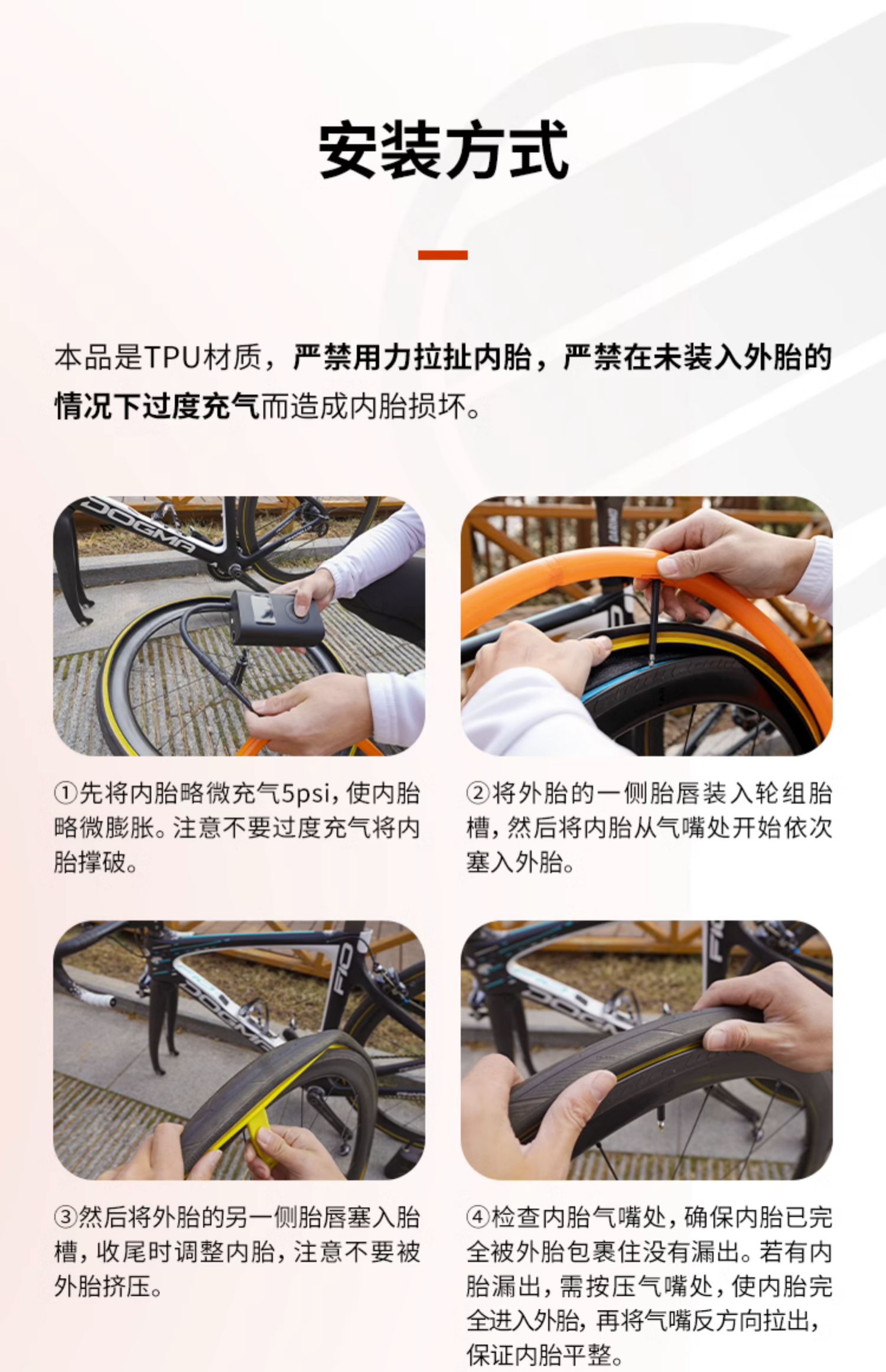 安装方式

本品是TPU材质，严禁用力拉扯内胎，严禁在未装入外胎的情况下过度充气而造成内胎损坏。

DOGMA

①先将内胎略微充气5psi，使内胎略微膨胀。注意不要过度充气将内胎撑破。

②将外胎的一侧胎唇装入轮组胎槽，然后将内胎从气嘴处开始依次塞入外胎。

DOGMA

③然后将外胎的另一侧胎唇塞入胎槽，收尾时调整内胎，注意不要被外胎挤压。

④检查内胎气嘴处，确保内胎已完全被外胎包裹住没有漏出。若有内胎漏出，需按压气嘴处，使内胎完全进入外胎，再将气嘴反方向拉出，保证内胎平整。