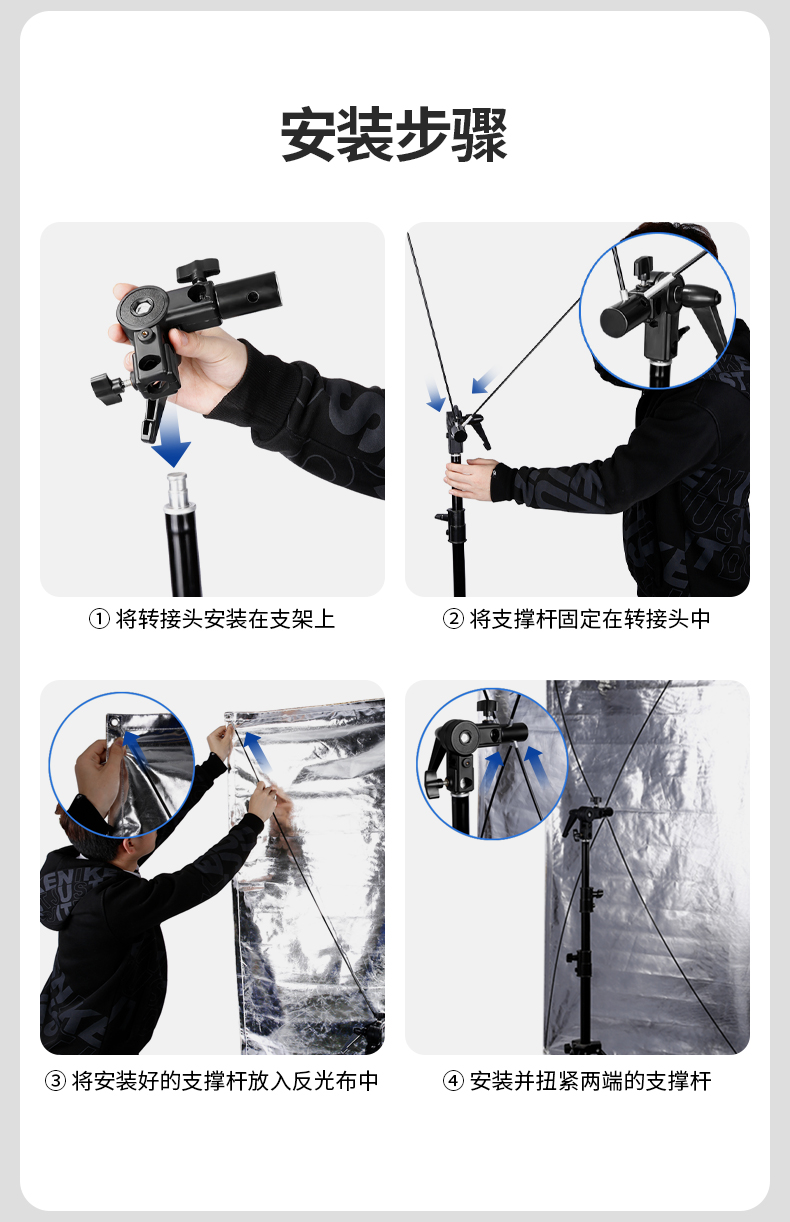 安装步骤

① 将转接头安装在支架上

② 将支撑杆固定在转接头中

③ 将安装好的支撑杆放入反光布中

④ 安装并扭紧两端的支撑杆