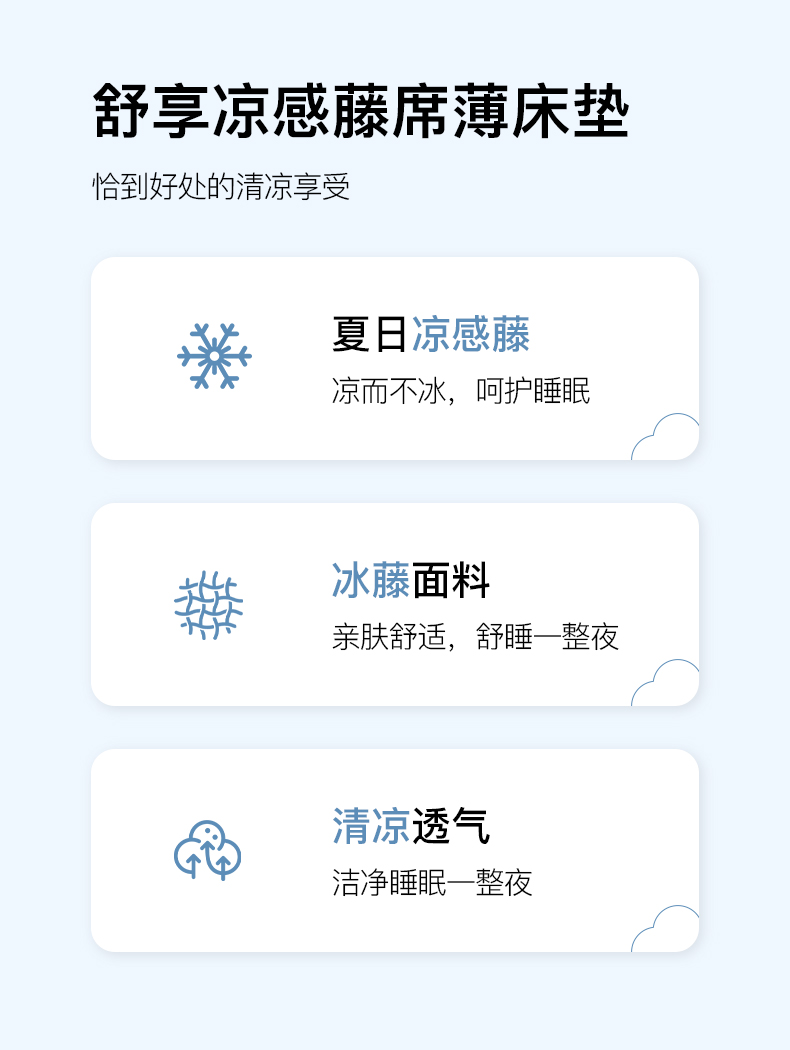 舒享凉感藤席薄床垫

恰到好处的清凉享受

夏日凉感藤

凉而不冰，呵护睡眠

冰藤面料

亲肤舒适，舒睡一整夜

清凉透气

洁净睡眠一整夜