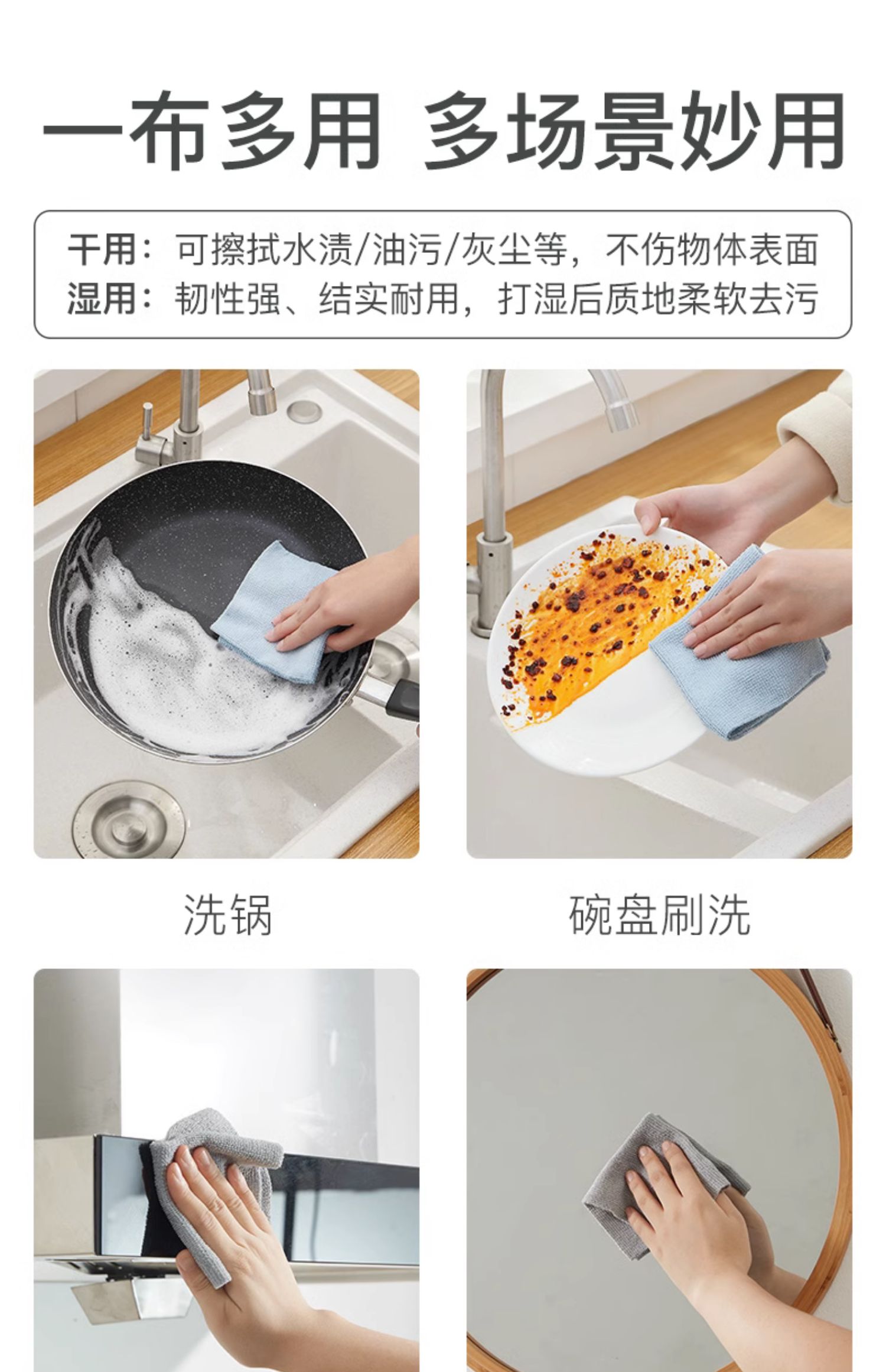 一布多用 多场景妙用

干用：可擦拭水渍/油污/灰尘等，不伤物体表面
湿用：韧性强、结实耐用，打湿后质地柔软去污

洗锅

碗盘刷洗